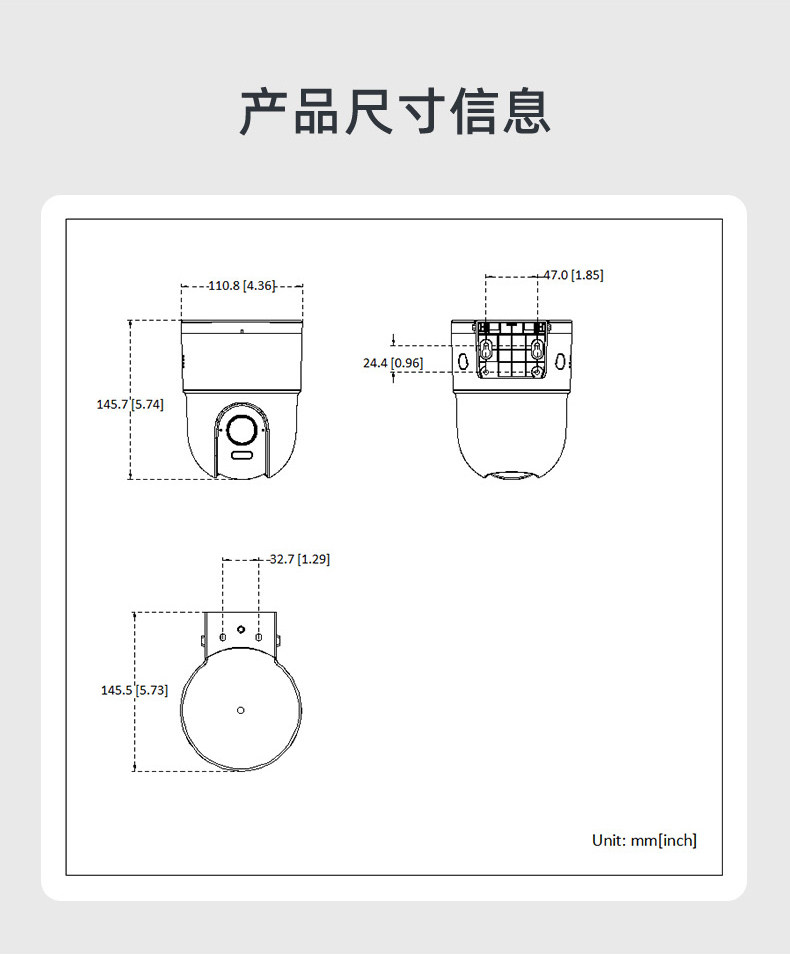 产品尺寸信息

110.8 [4.36]

145.7 [5.74]

47.0 [1.85]

24.4 [0.96]

32.7 [1.29]

145.5 [5.73]

Unit: mm[inch]