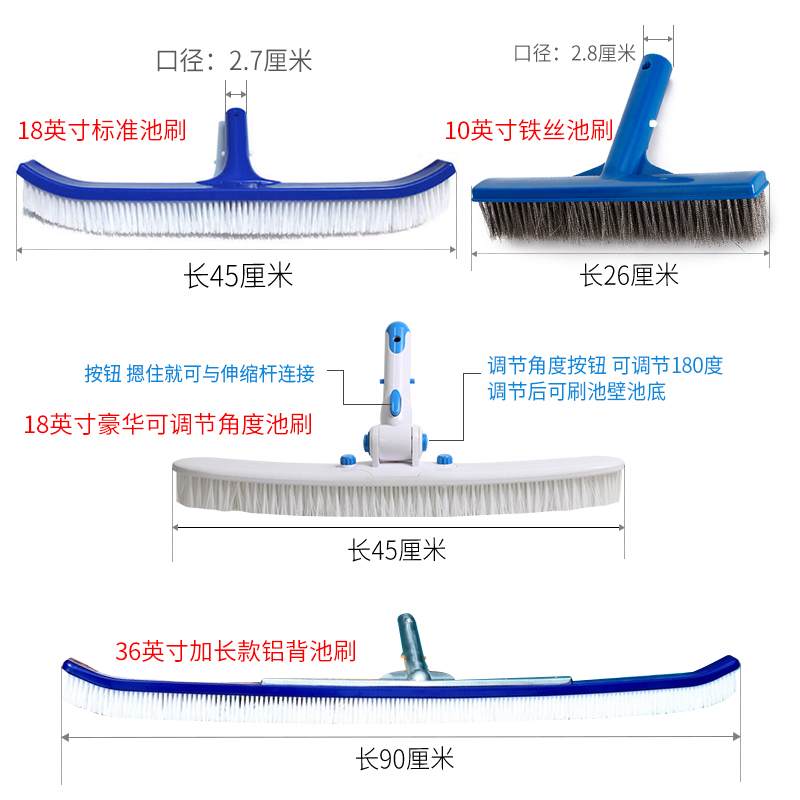 口径：2.7厘米

18英寸标准池刷

长45厘米

口径：2.8厘米

10英寸铁丝池刷

长26厘米

按钮 摁住就可与伸缩杆连接

18英寸豪华可调节角度池刷

调节角度按钮 可调节180度
调节后可刷池壁池底

长45厘米

36英寸加长款铝背池刷

长90厘米