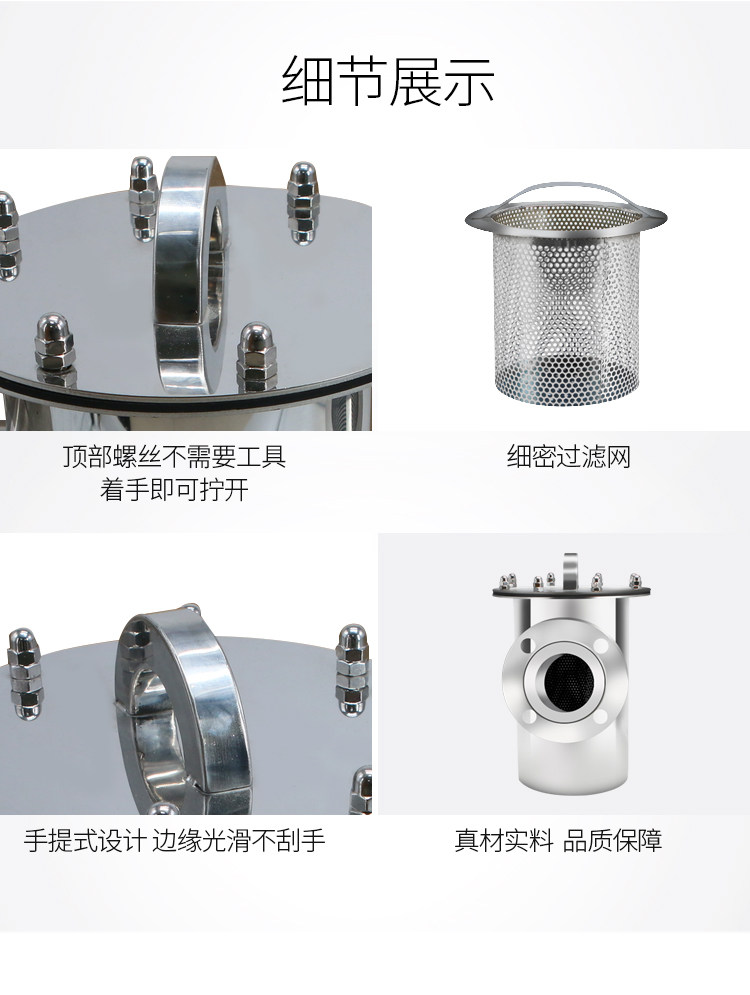 细节展示

顶部螺丝不需要工具
着手即可拧开

细密过滤网

手提式设计 边缘光滑不刮手

真材实料 品质保障