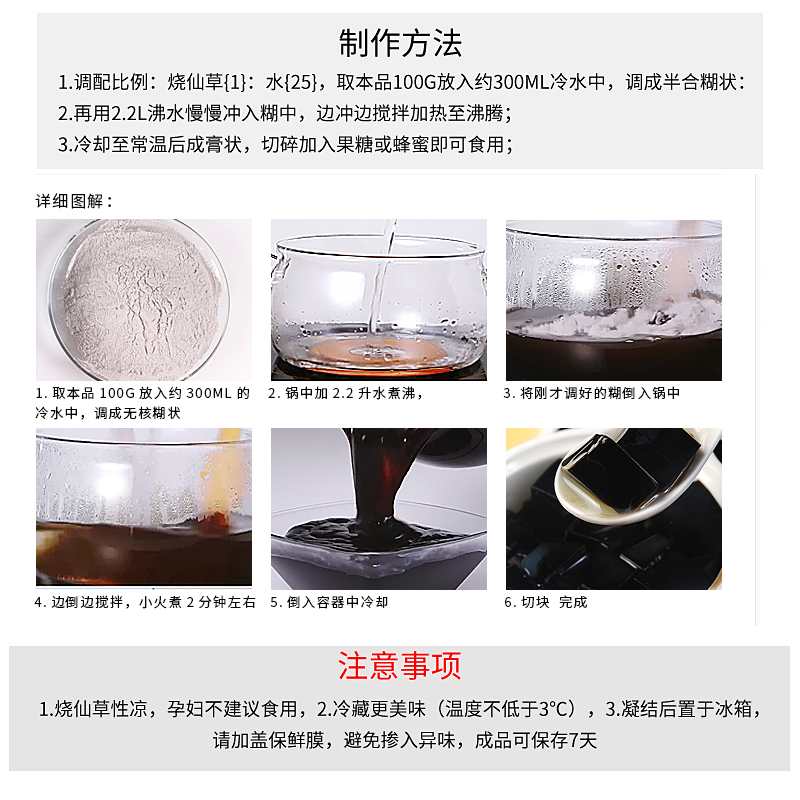 制作方法

1.调配比例：烧仙草{1}：水{25}，取本品100G放入约300ML冷水中，调成半合糊状：

2.再用2.2L沸水慢慢冲入糊中，边冲边搅拌加热至沸腾；

3.冷却至常温后成膏状，切碎加入果糖或蜂蜜即可食用；

详细图解：

1. 取本品 100G 放入约 300ML 的冷水中，调成无核糊状

2. 锅中加 2.2 升水煮沸，

3. 将刚才调好的糊倒入锅中

4. 边倒边搅拌，小火煮 2 分钟左右

5. 倒入容器中冷却

6. 切块 完成

注意事项

1.烧仙草性凉，孕妇不建议食用，2.冷藏更美味（温度不低于3°C），3.凝结后置于冰箱，请加盖保鲜膜，避免掺入异味，成品可保存7天