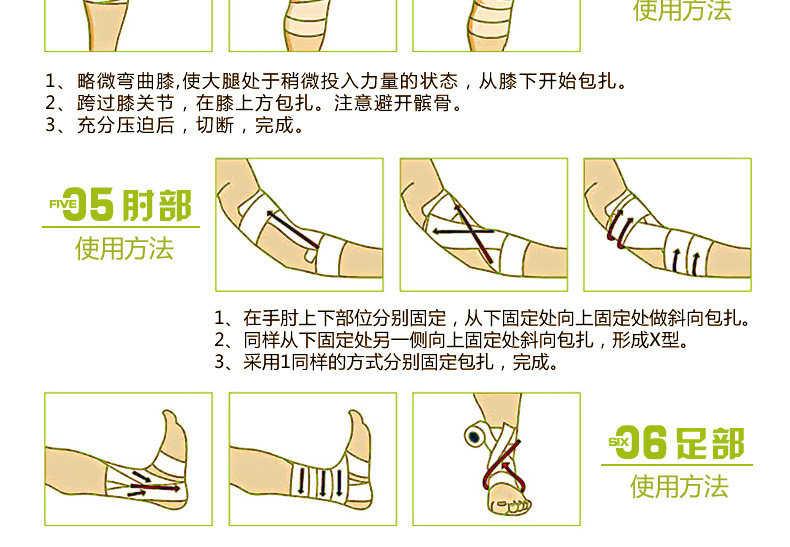 使用方法

1、略微弯曲膝,使大腿处于稍微投入力量的状态，从膝下开始包扎。
2、跨过膝关节，在膝上方包扎。注意避开髌骨。
3、充分压迫后，切断，完成。

FIVE 05 肘部
使用方法

1、在手肘上下部位分别固定，从下固定处向上固定处做斜向包扎。
2、同样从下固定处另一侧向上固定处斜向包扎，形成X型。
3、采用1同样的方式分别固定包扎，完成。

SIX 06 足部
使用方法