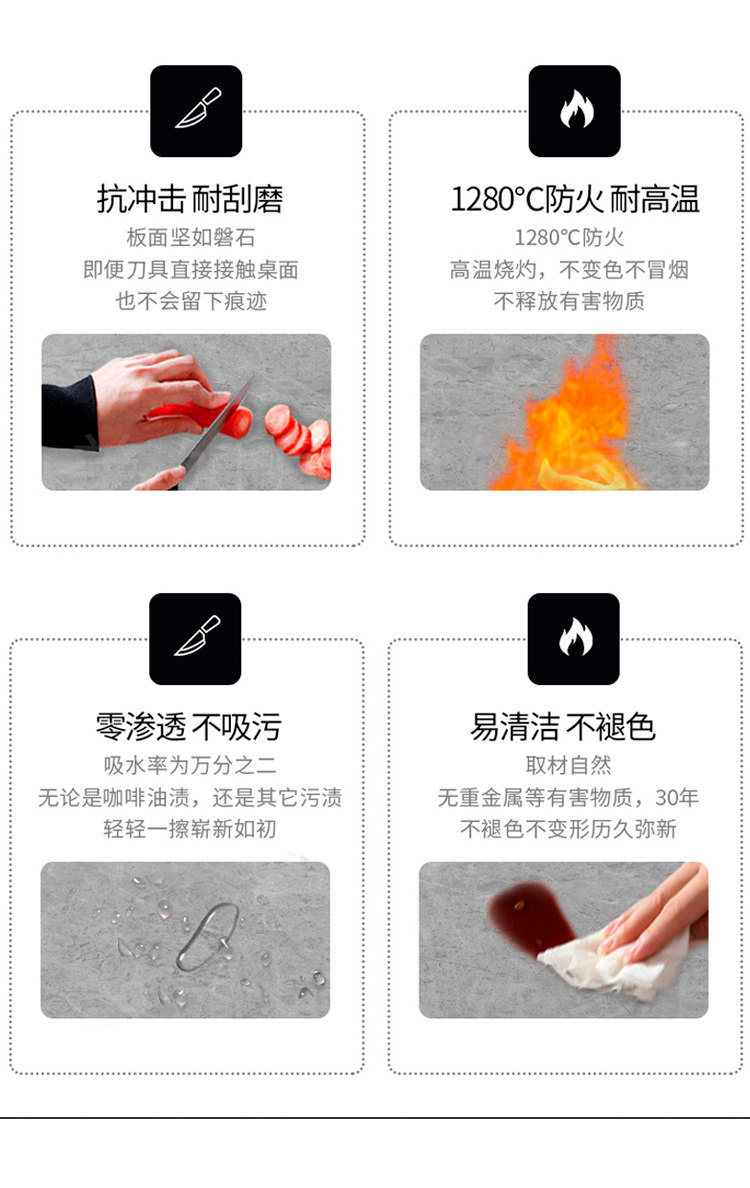 抗冲击 耐刮磨
板面坚如磐石
即便刀具直接接触桌面
也不会留下痕迹

1280°C防火 耐高温
1280°C防火
高温烧灼，不变色不冒烟
不释放有害物质

零渗透 不吸污
吸水率为万分之二
无论是咖啡油渍，还是其它污渍
轻轻一擦崭新如初

易清洁 不褪色
取材自然
无重金属等有害物质，30年
不褪色不变形历久弥新