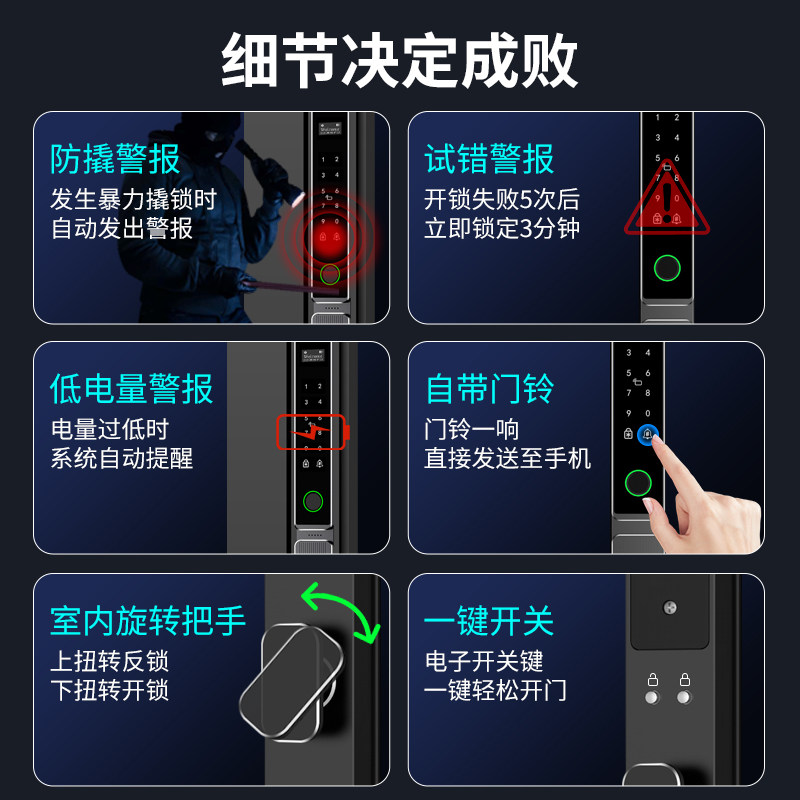 细节决定成败

防撬警报
发生暴力撬锁时
自动发出警报

试错警报
开锁失败5次后
立即锁定3分钟

低电量警报
电量过低时
系统自动提醒

自带门铃
门铃一响
直接发送至手机

室内旋转把手
上扭转反锁
下扭转开锁

一键开关
电子开关键
一键轻松开门