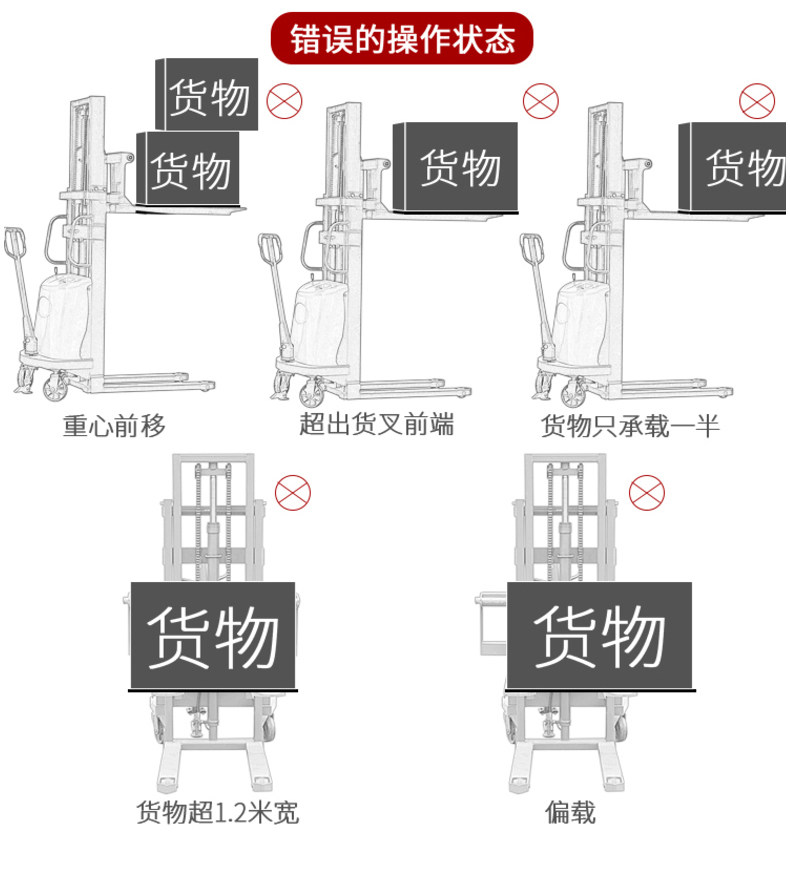 错误的操作状态

货物

货物

重心前移

货物

超出货叉前端

货物

货物只承载一半

货物

货物超1.2米宽

货物

偏载