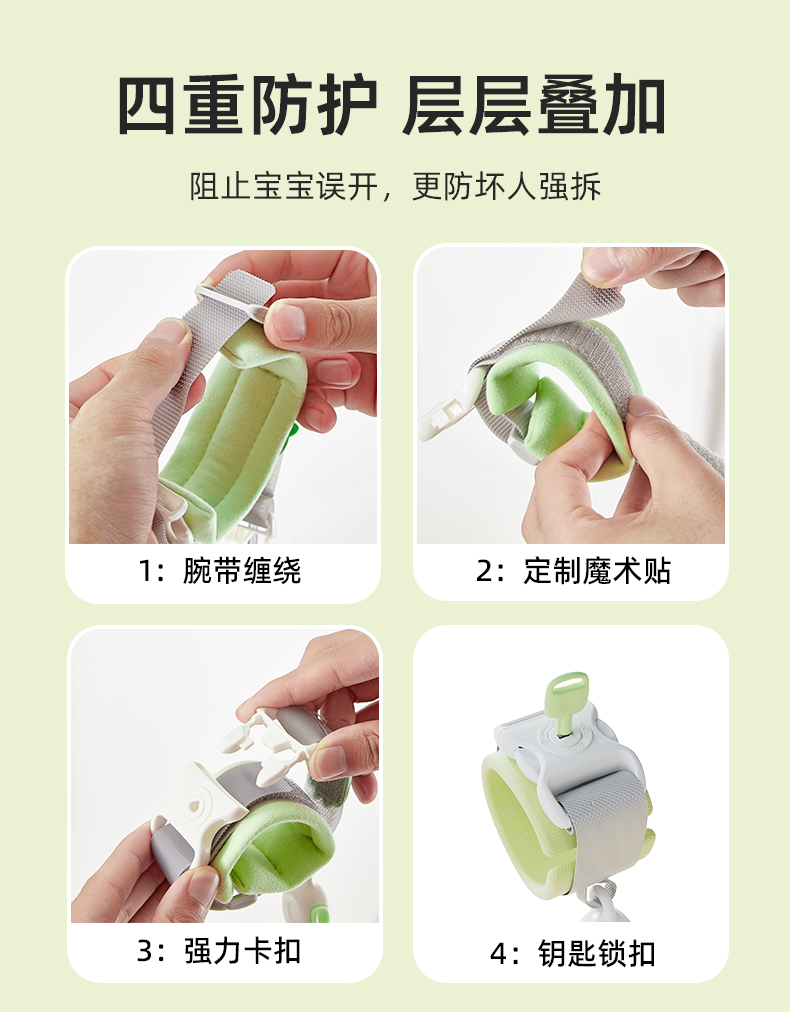 四重防护 层层叠加

阻止宝宝误开，更防坏人强拆

1：腕带缠绕

2：定制魔术贴

3：强力卡扣

4：钥匙锁扣