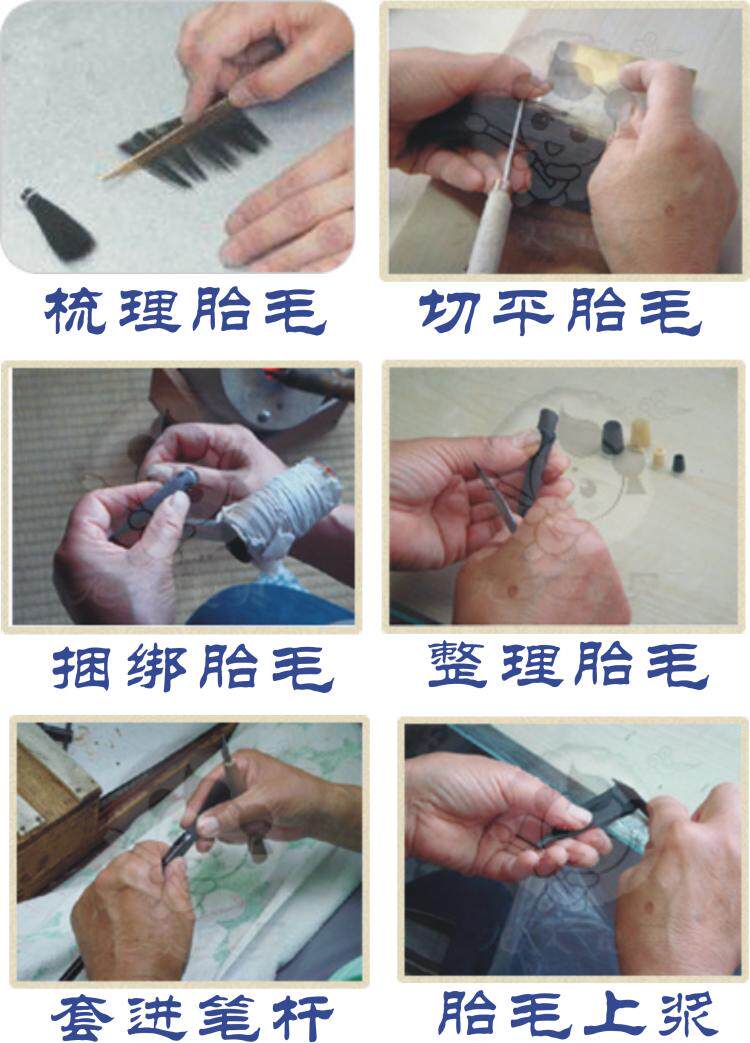 梳理胎毛

切平胎毛

捆绑胎毛

整理胎毛

套进笔杆

胎毛上浆