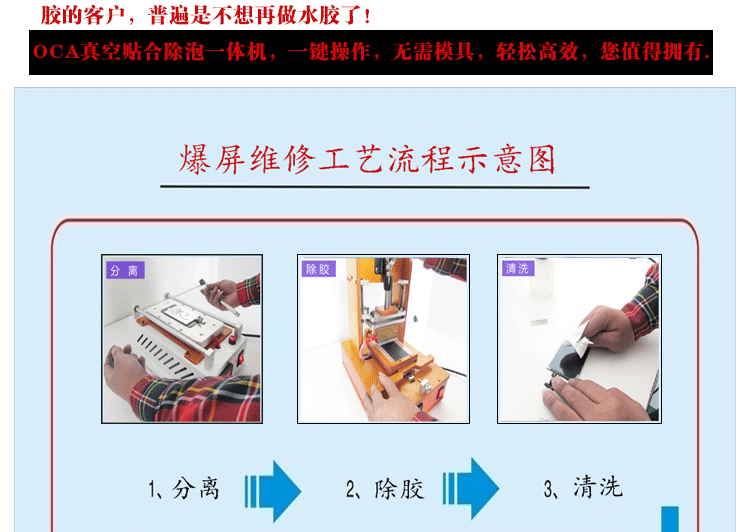 胶的客户，普遍是不想再做水胶了！

OCA真空贴合除泡一体机，一键操作，无需模具，轻松高效，您值得拥有.

爆屏维修工艺流程示意图

分离

除胶

清洗

1、分离

2、除胶

3、清洗