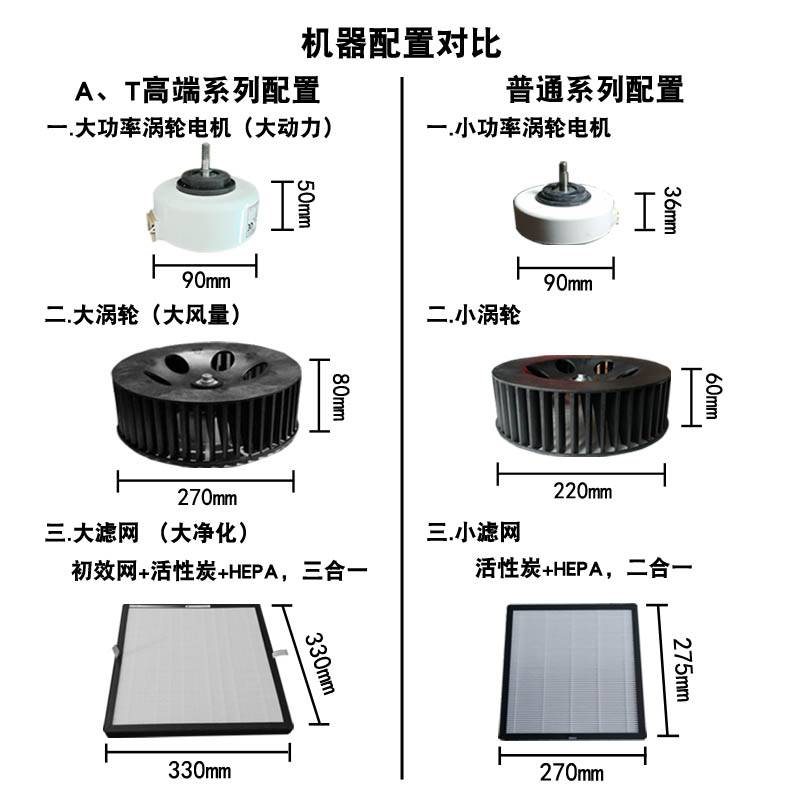 机器配置对比

A、T高端系列配置

一.大功率涡轮电机（大动力）

50mm

90mm

二.大涡轮（大风量）

80mm

270mm

三.大滤网 （大净化）

初效网+活性炭+HEPA，三合一

330mm

330mm

普通系列配置

一.小功率涡轮电机

36mm

90mm

二.小涡轮

60mm

220mm

三.小滤网

活性炭+HEPA，二合一

275mm

270mm