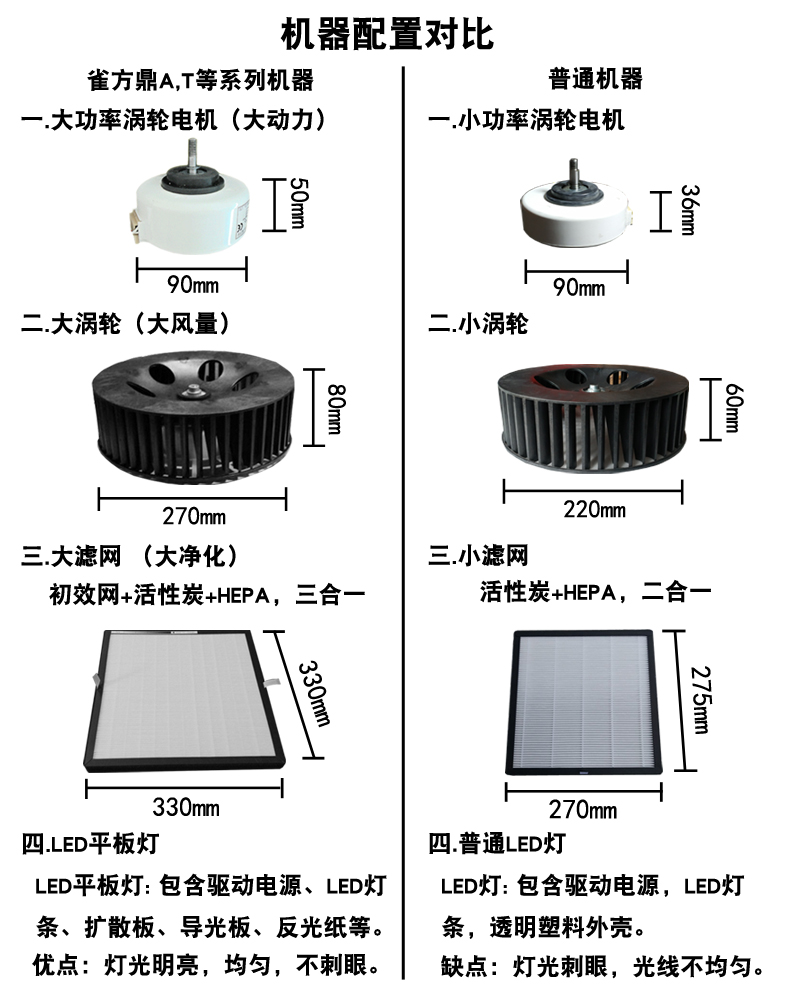 机器配置对比

雀方鼎A,T等系列机器

一.大功率涡轮电机（大动力）

50mm

90mm

二.大涡轮（大风量）

80mm

270mm

三.大滤网 （大净化）

初效网+活性炭+HEPA，三合一

330mm

330mm

四.LED平板灯

LED平板灯：包含驱动电源、LED灯条、扩散板、导光板、反光纸等。

优点：灯光明亮，均匀，不刺眼。

普通机器

一.小功率涡轮电机

36mm

90mm

二.小涡轮

60mm

220mm

三.小滤网

活性炭+HEPA，二合一

275mm

270mm

四.普通LED灯

LED灯：包含驱动电源，LED灯条，透明塑料外壳。

缺点：灯光刺眼，光线不均匀。