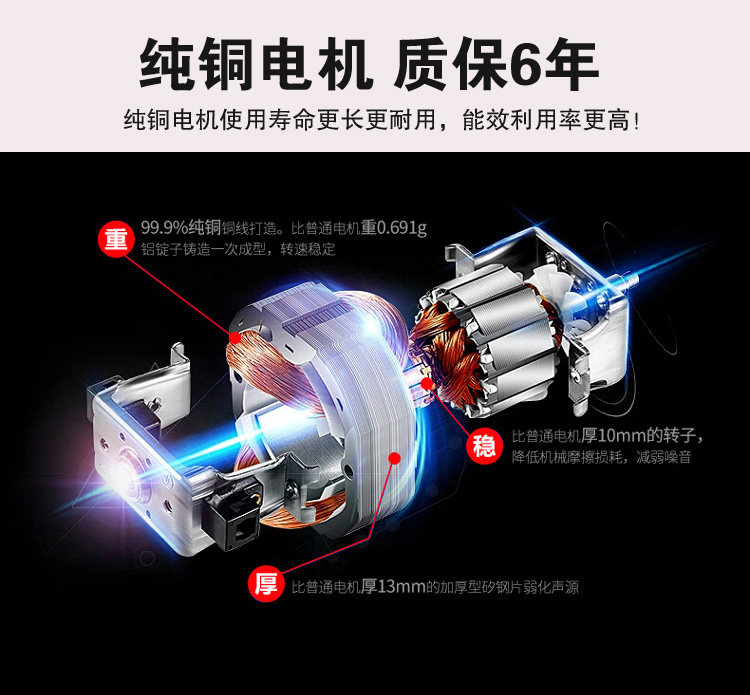 纯铜电机 质保6年

纯铜电机使用寿命更长更耐用，能效利用率更高！

重

99.9%纯铜铜线打造。比普通电机重0.691g
铝锭子铸造一次成型，转速稳定

稳

比普通电机厚10mm的转子，
降低机械摩擦损耗，减弱噪音

厚

比普通电机厚13mm的加厚型矽钢片弱化声源