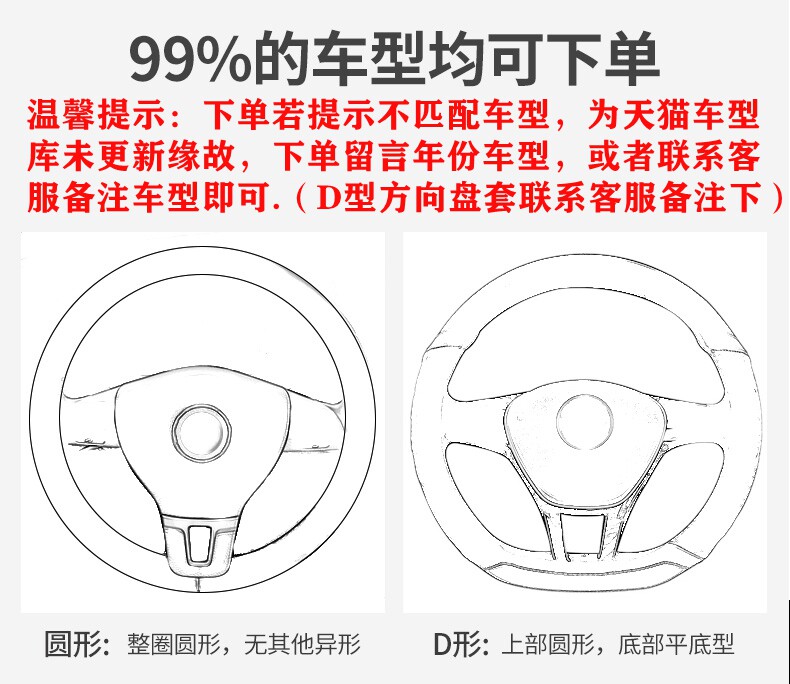 99%的车型均可下单

温馨提示：下单若提示不匹配车型，为天猫车型库未更新缘故，下单留言年份车型，或者联系客服备注车型即可.（D型方向盘套联系客服备注下）

圆形：整圈圆形，无其他异形

D形：上部圆形，底部平底型