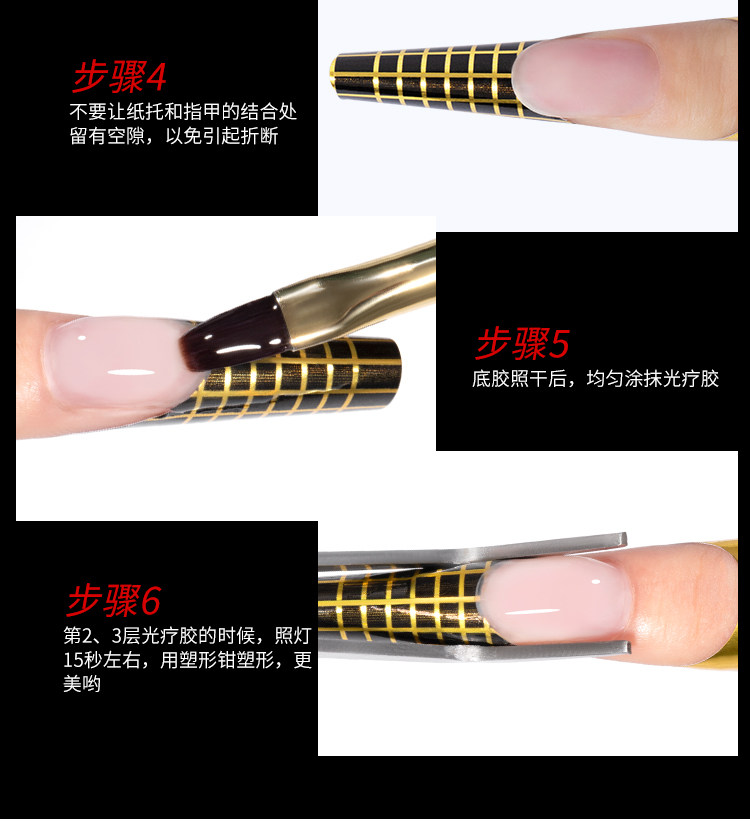 步骤4
不要让纸托和指甲的结合处留有空隙，以免引起折断

步骤5
底胶照干后，均匀涂抹光疗胶

步骤6
第2、3层光疗胶的时候，照灯15秒左右，用塑形钳塑形，更美哟