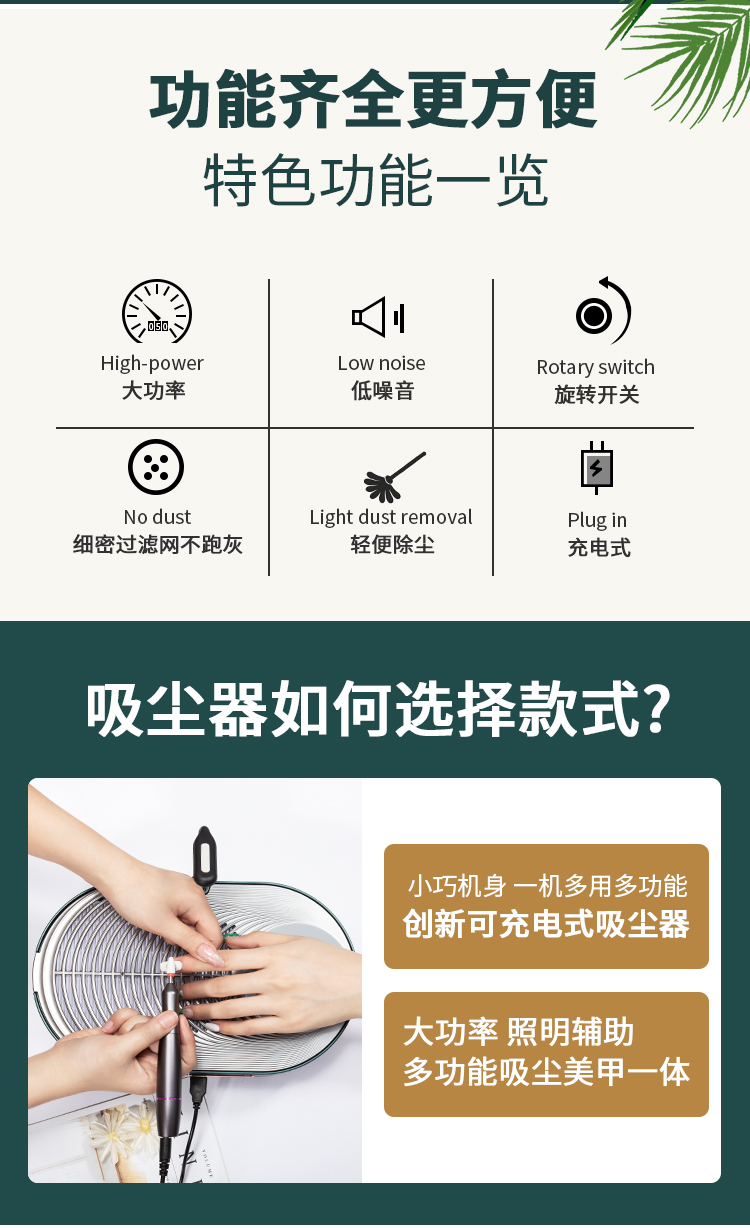 功能齐全更方便
特色功能一览

050
High-power
大功率

Low noise
低噪音

Rotary switch
旋转开关

No dust
细密过滤网不跑灰

Light dust removal
轻便除尘

Plug in
充电式

吸尘器如何选择款式?

小巧机身 一机多用多功能
创新可充电式吸尘器

大功率 照明辅助
多功能吸尘美甲一体