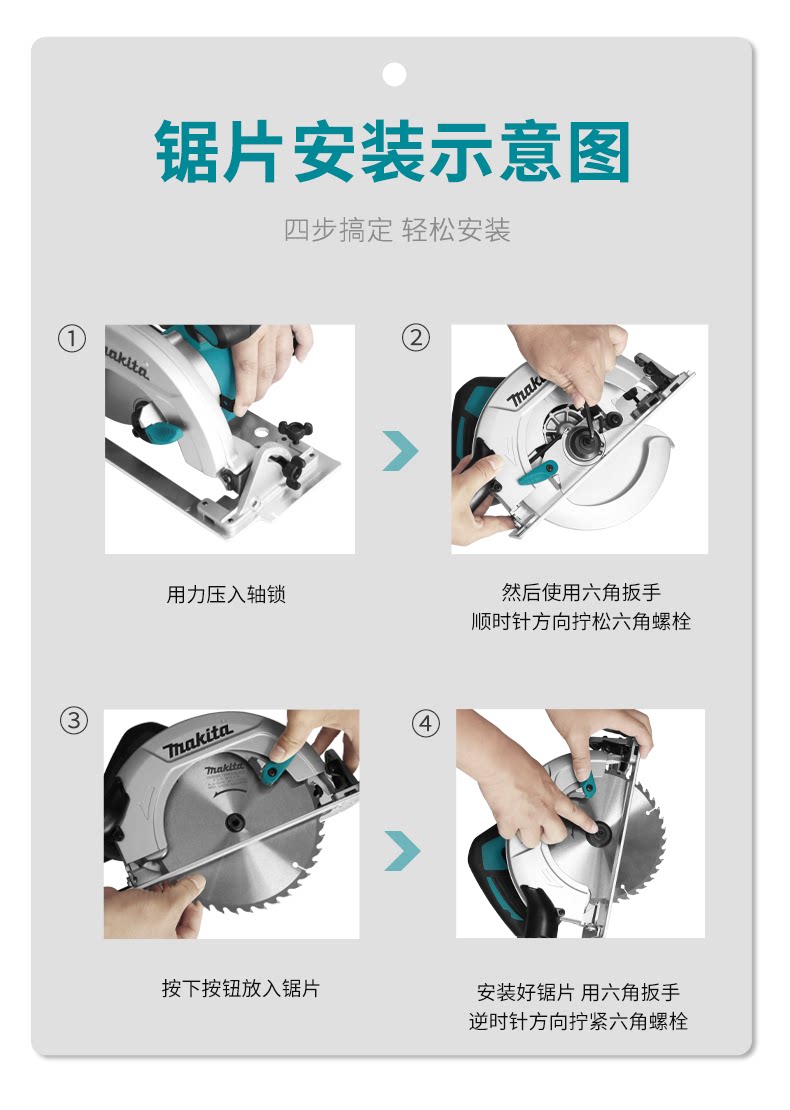 锯片安装示意图

四步搞定 轻松安装

①

makita

用力压入轴锁

②

makita

然后使用六角扳手
顺时针方向拧松六角螺栓

③

makita

makita

按下按钮放入锯片

④

安装好锯片 用六角扳手
逆时针方向拧紧六角螺栓