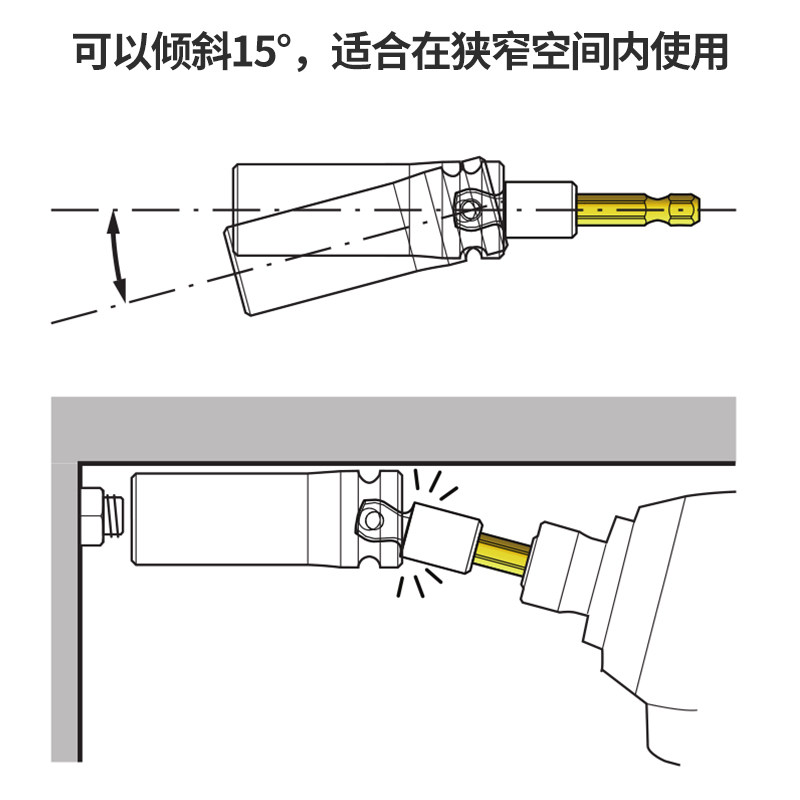 可以倾斜15°，适合在狭窄空间内使用