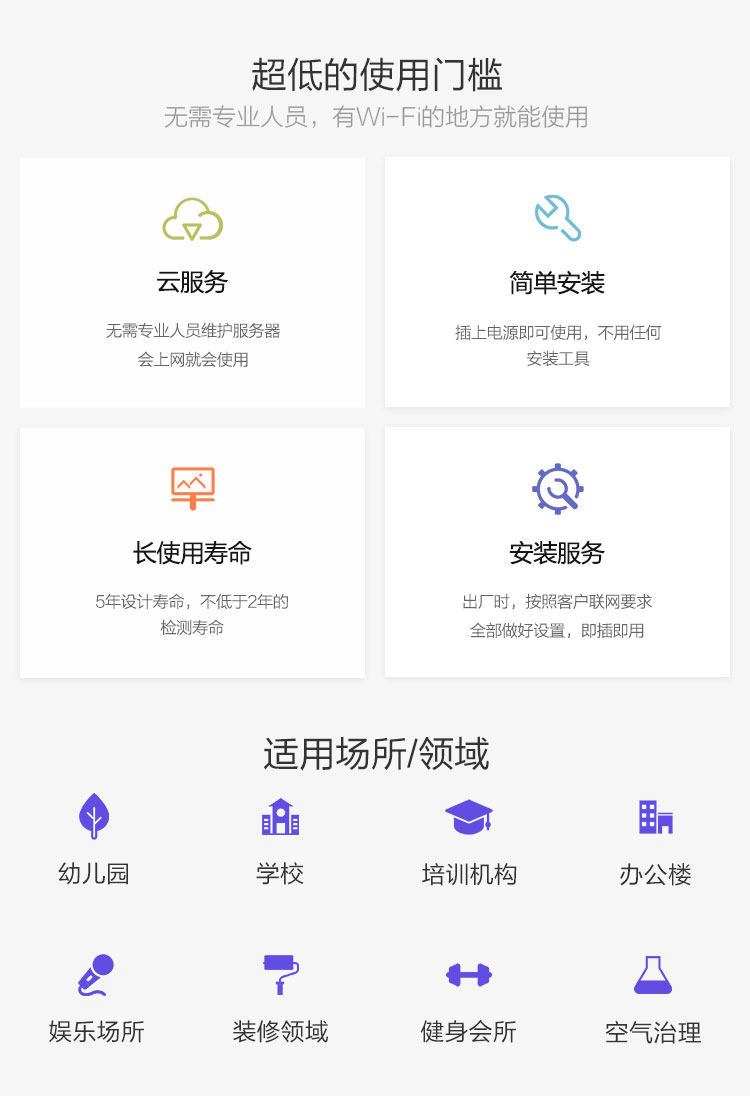 超低的使用门槛
无需专业人员，有Wi-Fi的地方就能使用

云服务
无需专业人员维护服务器
会上网就会使用

简单安装
插上电源即可使用，不用任何
安装工具

长使用寿命
5年设计寿命，不低于2年的
检测寿命

安装服务
出厂时，按照客户联网要求
全部做好设置，即插即用

适用场所/领域

幼儿园

学校

培训机构

办公楼

娱乐场所

装修领域

健身会所

空气治理