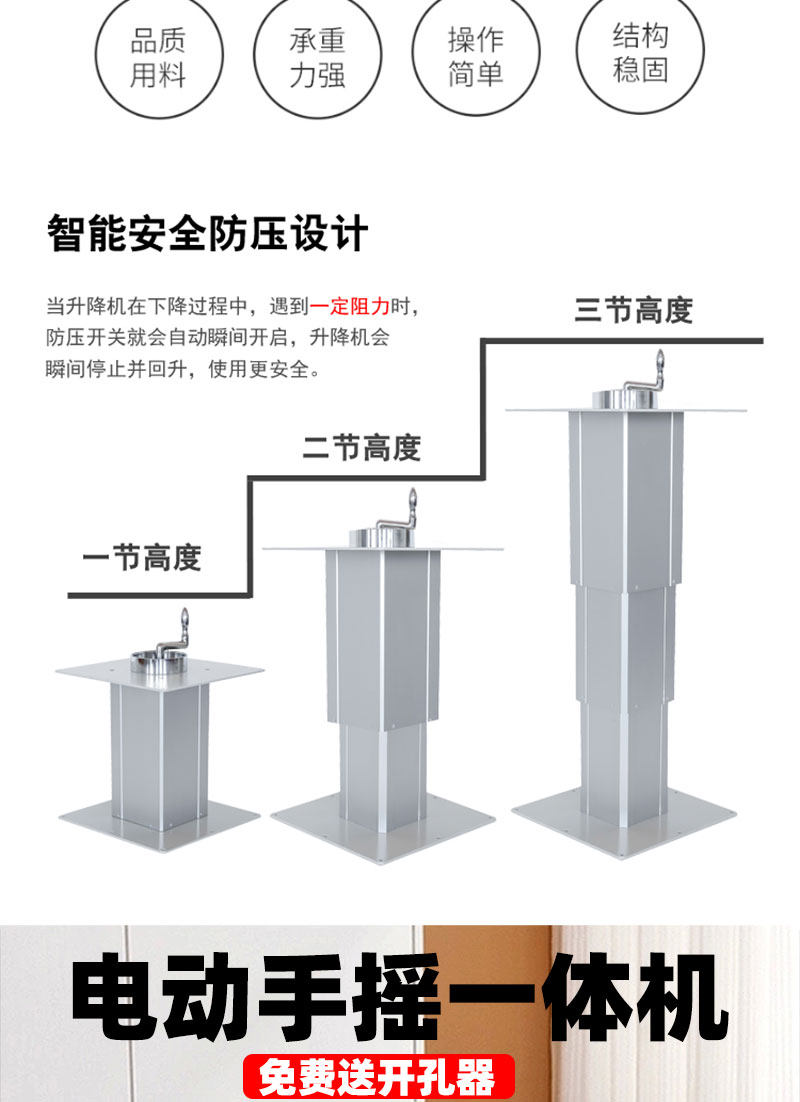 品质用料

承重力强

操作简单

结构稳固

智能安全防压设计

当升降机在下降过程中，遇到一定阻力时，防压开关就会自动瞬间开启，升降机会瞬间停止并回升，使用更安全。

三节高度

二节高度

一节高度

电动手摇一体机

免费送开孔器