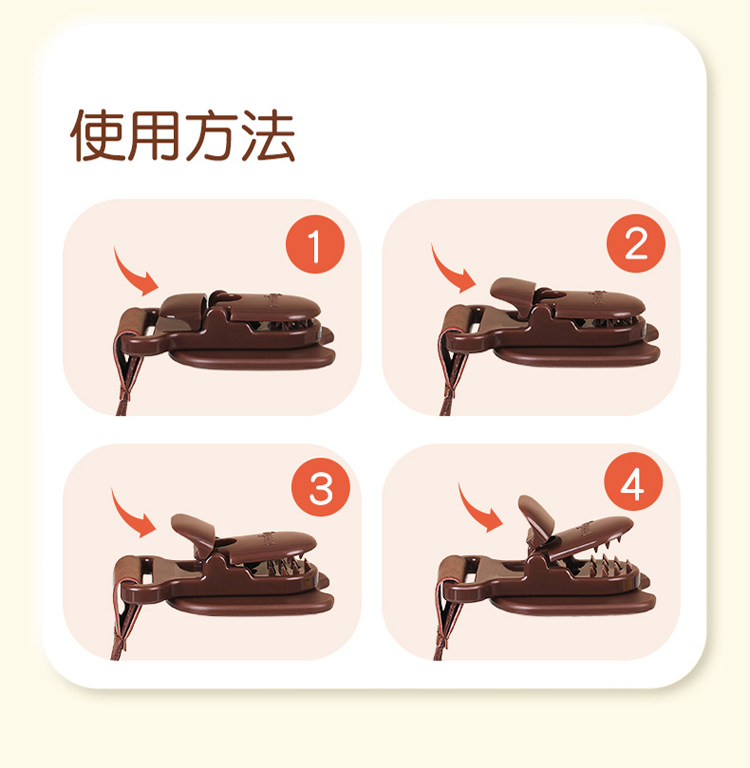 使用方法

1

2

3

4