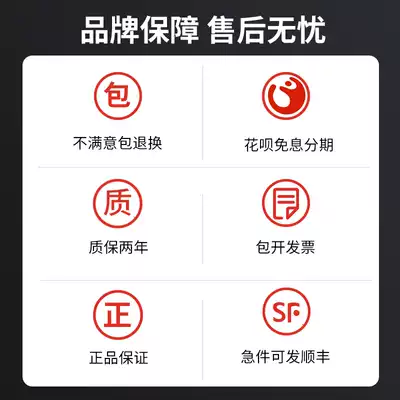 品牌保障 售后无忧

包

不满意包退换

花呗免息分期

质

质保两年

包开发票

正

正品保证

SF

急件可发顺丰