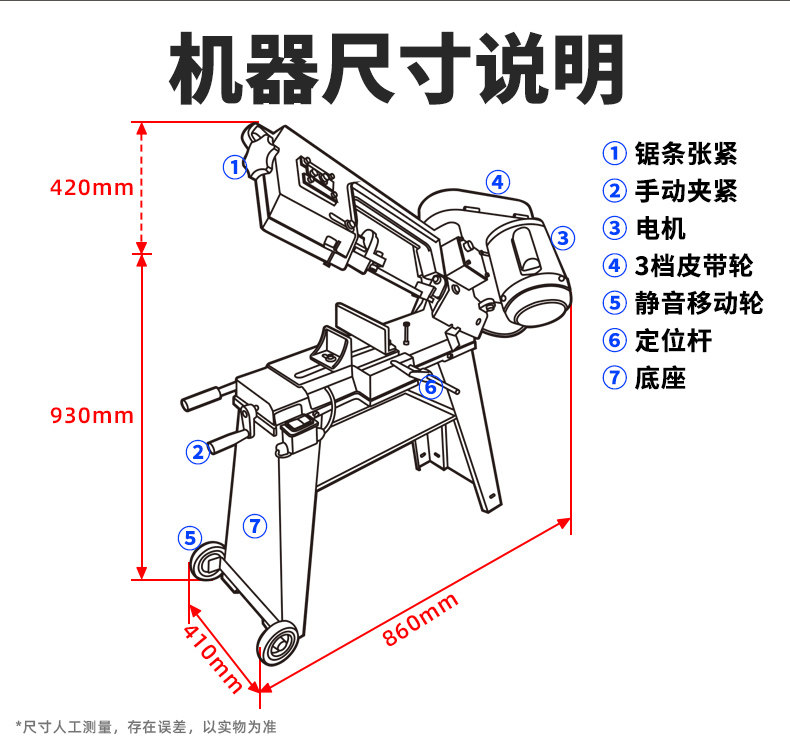 机器尺寸说明

420mm
930mm
410mm
860mm

①
②
③
④
⑤
⑥
⑦

① 锯条张紧
② 手动夹紧
③ 电机
④ 3档皮带轮
⑤ 静音移动轮
⑥ 定位杆
⑦ 底座

*尺寸人工测量，存在误差，以实物为准