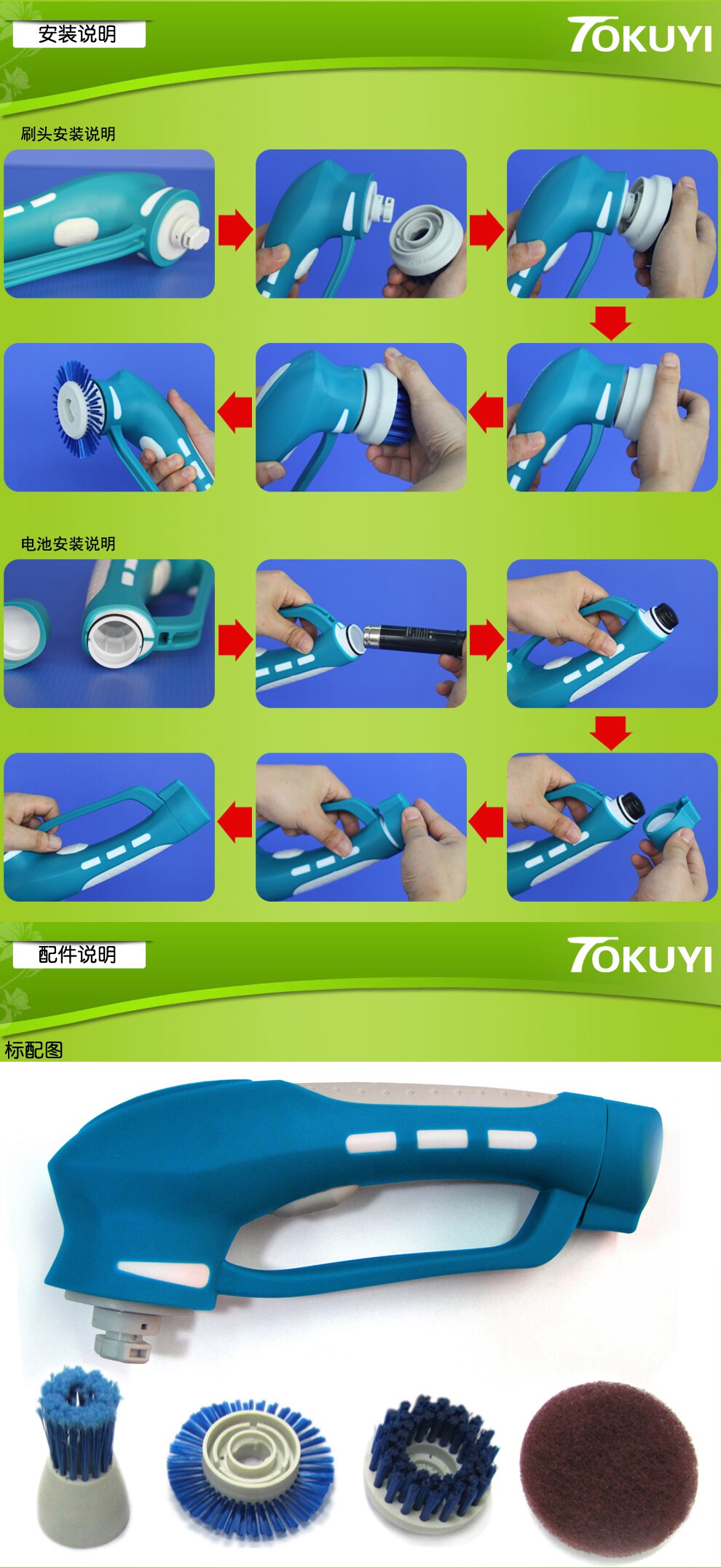 安装说明

TOKUYI

刷头安装说明

电池安装说明

配件说明

TOKUYI

标配图