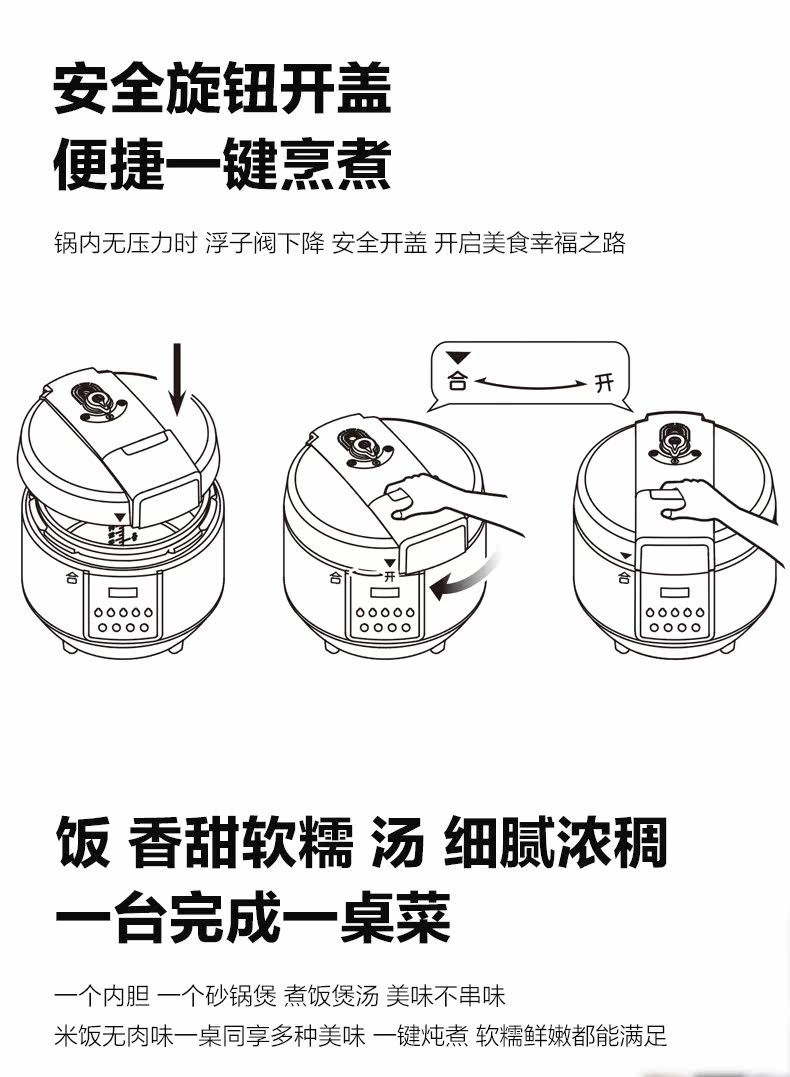 安全旋钮开盖
便捷一键烹煮

锅内无压力时 浮子阀下降 安全开盖 开启美食幸福之路

合 开

合

合 开

合

饭 香甜软糯 汤 细腻浓稠
一台完成一桌菜

一个内胆 一个砂锅煲 煮饭煲汤 美味不串味
米饭无肉味一桌同享多种美味 一键炖煮 软糯鲜嫩都能满足