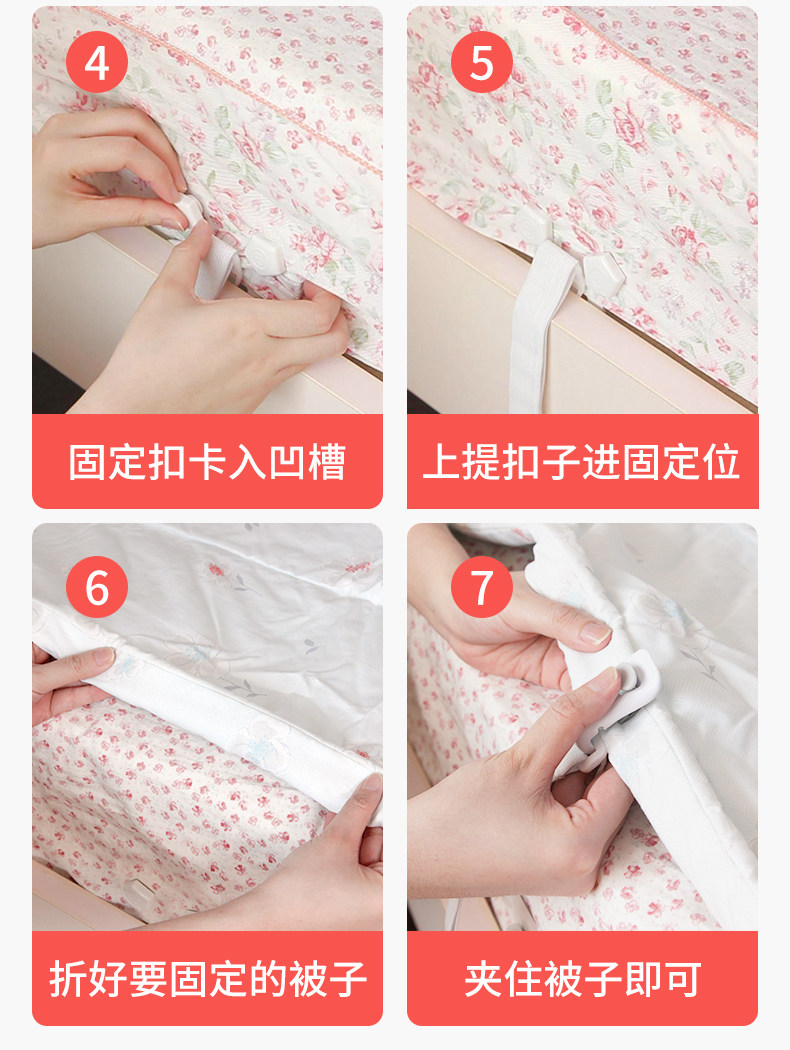 4

固定扣卡入凹槽

5

上提扣子进固定位

6

折好要固定的被子

7

夹住被子即可