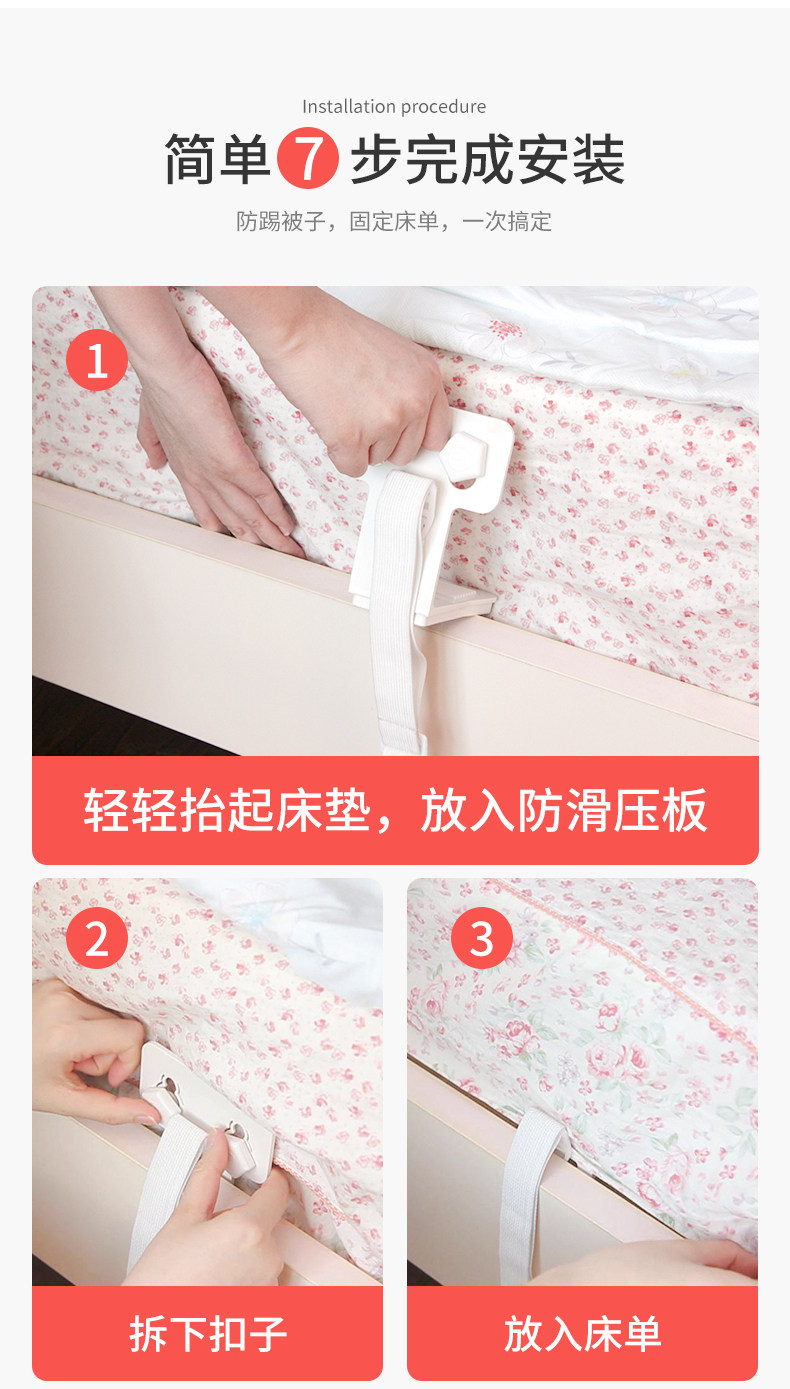 Installation procedure

简单 7 步完成安装

防踢被子，固定床单，一次搞定

1

轻轻抬起床垫，放入防滑压板

2

拆下扣子

3

放入床单