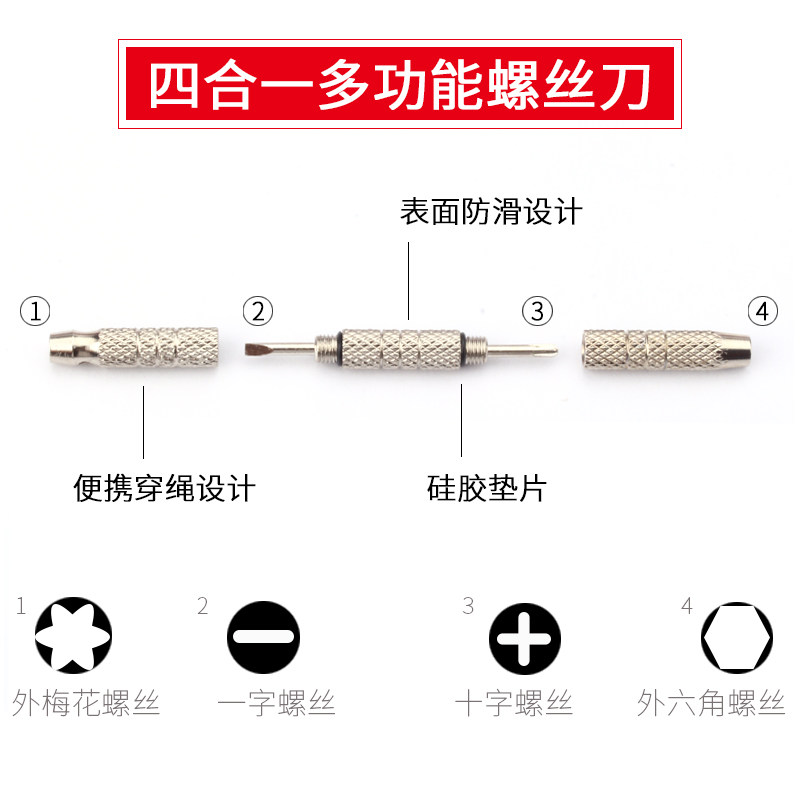 四合一多功能螺丝刀

表面防滑设计

①

②

③

④

便携穿绳设计

硅胶垫片

1 外梅花螺丝

2 一字螺丝

3 十字螺丝

4 外六角螺丝