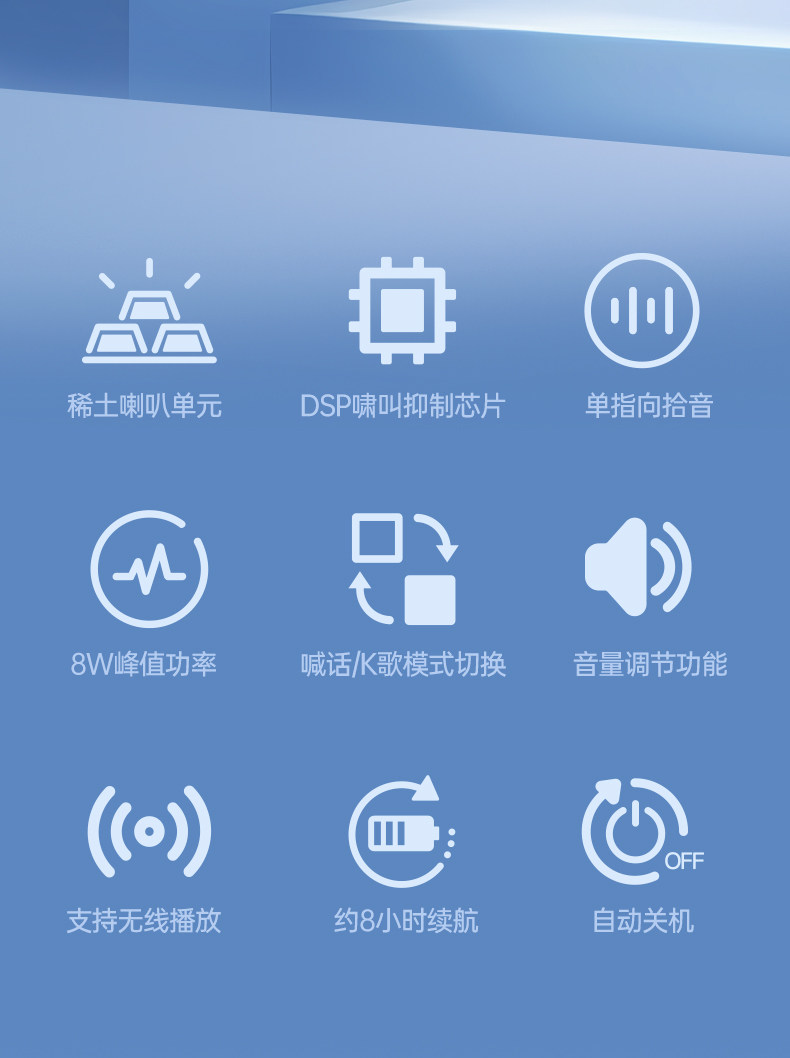 稀土喇叭单元

DSP啸叫抑制芯片

单指向拾音

8W峰值功率

喊话/K歌模式切换

音量调节功能

支持无线播放

约8小时续航

OFF

自动关机