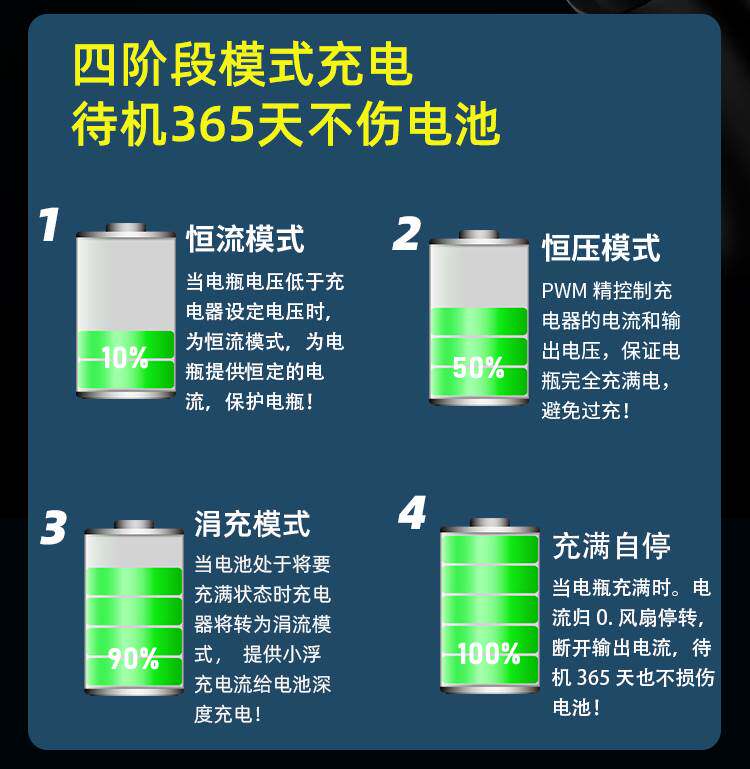 四阶段模式充电
待机365天不伤电池

1
10%
恒流模式
当电瓶电压低于充电器设定电压时，为恒流模式，为电瓶提供恒定的电流，保护电瓶！

2
50%
恒压模式
PWM 精控制充电器的电流和输出电压，保证电瓶完全充满电，避免过充！

3
90%
涓充模式
当电池处于将要充满状态时充电器将转为涓流模式， 提供小浮充电流给电池深度充电！

4
100%
充满自停
当电瓶充满时。电流归 0. 风扇停转，断开输出电流，待机 365 天也不损伤电池！