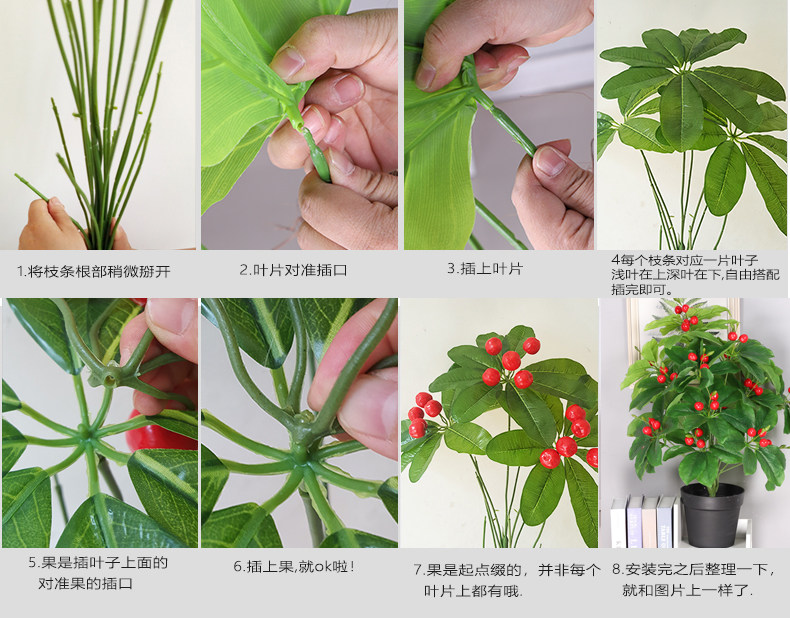 1.将枝条根部稍微掰开

2.叶片对准插口

3.插上叶片

4每个枝条对应一片叶子浅叶在上深叶在下,自由搭配插完即可。

5.果是插叶子上面的对准果的插口

6.插上果,就ok啦!

7.果是起点缀的，并非每个叶片上都有哦.

8.安装完之后整理一下，就和图片上一样了.