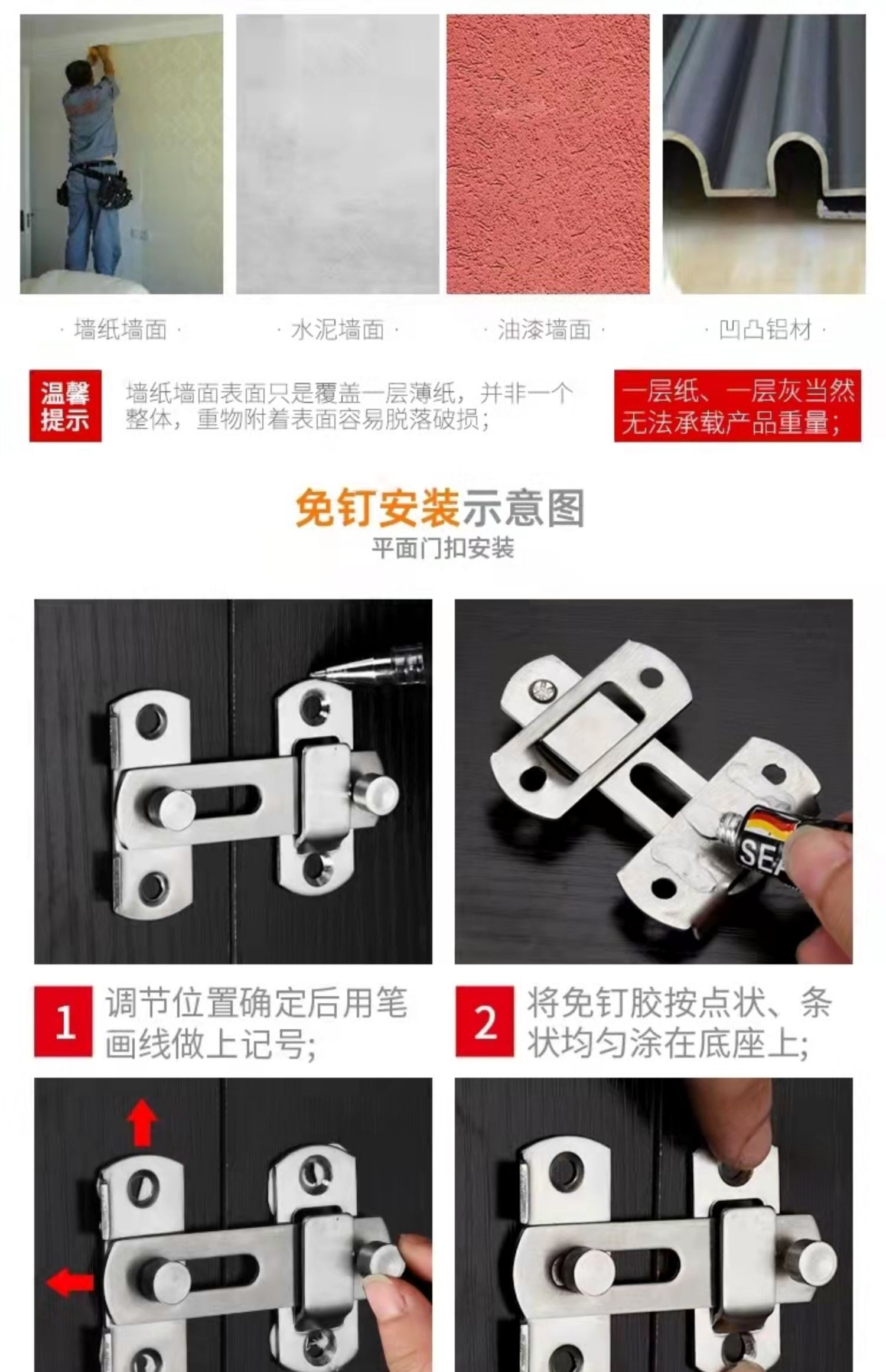 · 墙纸墙面 ·

· 水泥墙面 ·

· 油漆墙面 ·

· 凹凸铝材 ·

温馨提示

墙纸墙面表面只是覆盖一层薄纸，并非一个整体，重物附着表面容易脱落破损；

一层纸、一层灰当然无法承载产品重量；

免钉安装示意图

平面门扣安装

SEA

1 调节位置确定后用笔画线做上记号;

2 将免钉胶按点状、条状均匀涂在底座上;