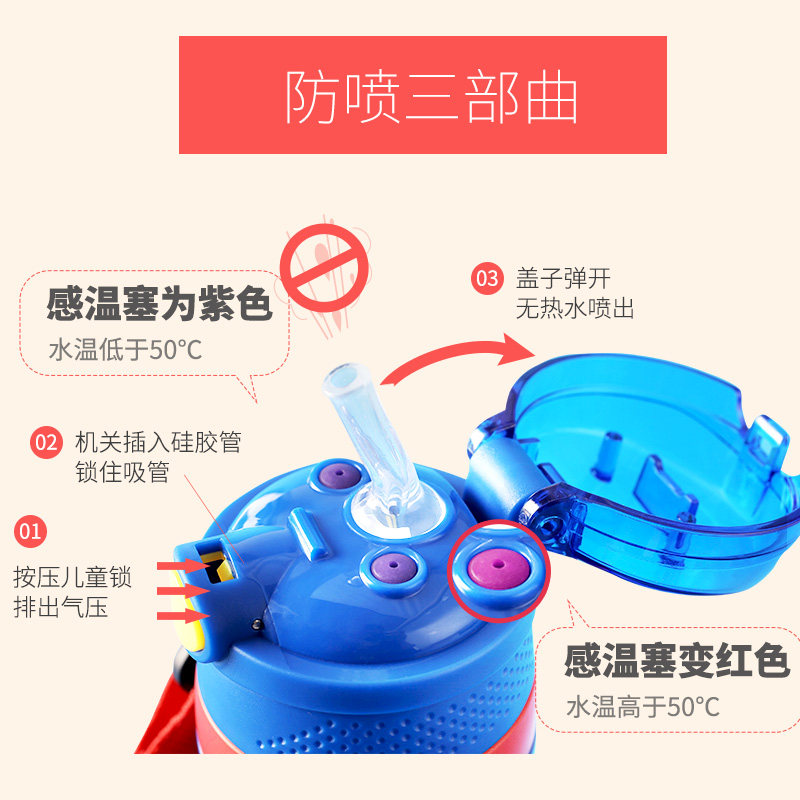 防喷三部曲

感温塞为紫色
水温低于50°C

03 盖子弹开
无热水喷出

02 机关插入硅胶管
锁住吸管

01
按压儿童锁
排出气压

感温塞变红色
水温高于50°C