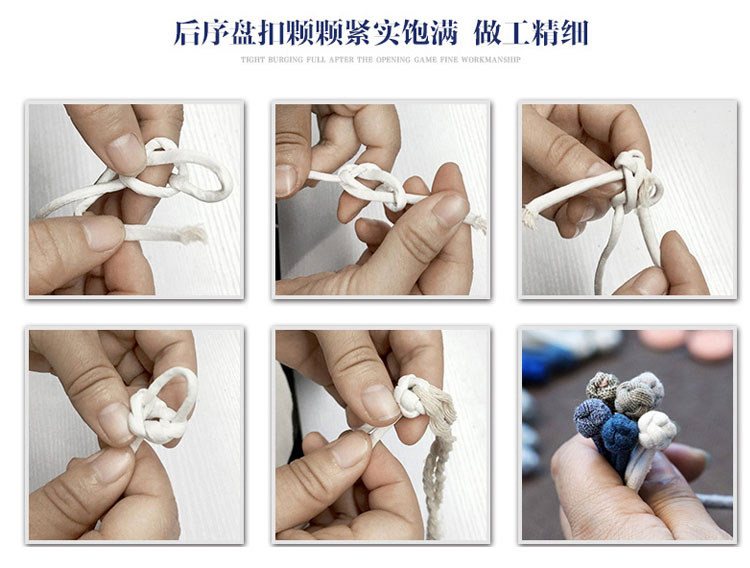 后序盘扣颗颗紧实饱满 做工精细

TIGHT BURGING FULL AFTER THE OPENING GAME FINE WORKMANSHIP