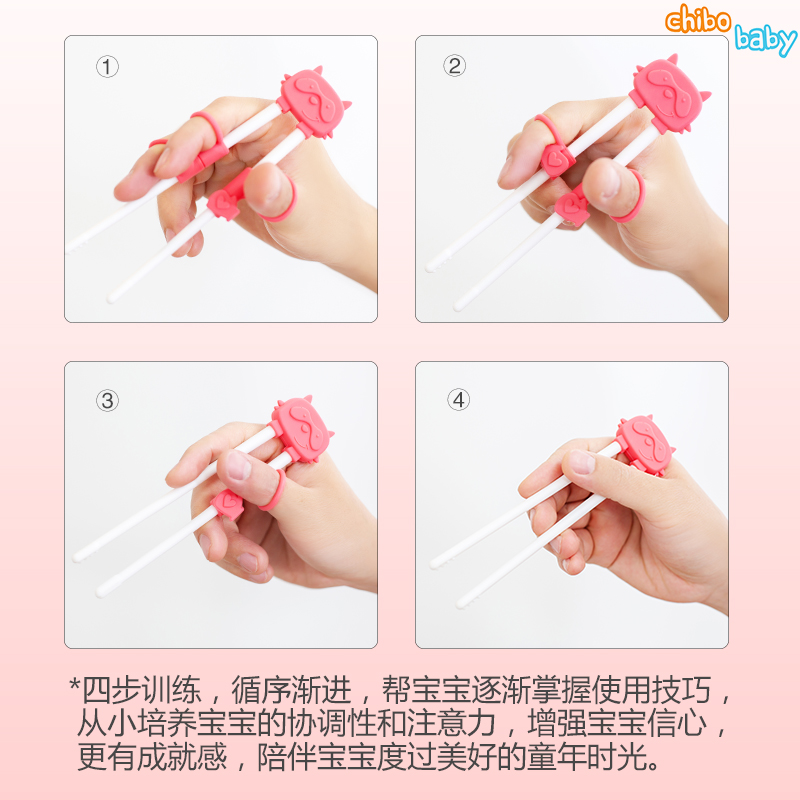 chibo baby

①

②

③

④

*四步训练，循序渐进，帮宝宝逐渐掌握使用技巧，从小培养宝宝的协调性和注意力，增强宝宝信心，更有成就感，陪伴宝宝度过美好的童年时光。