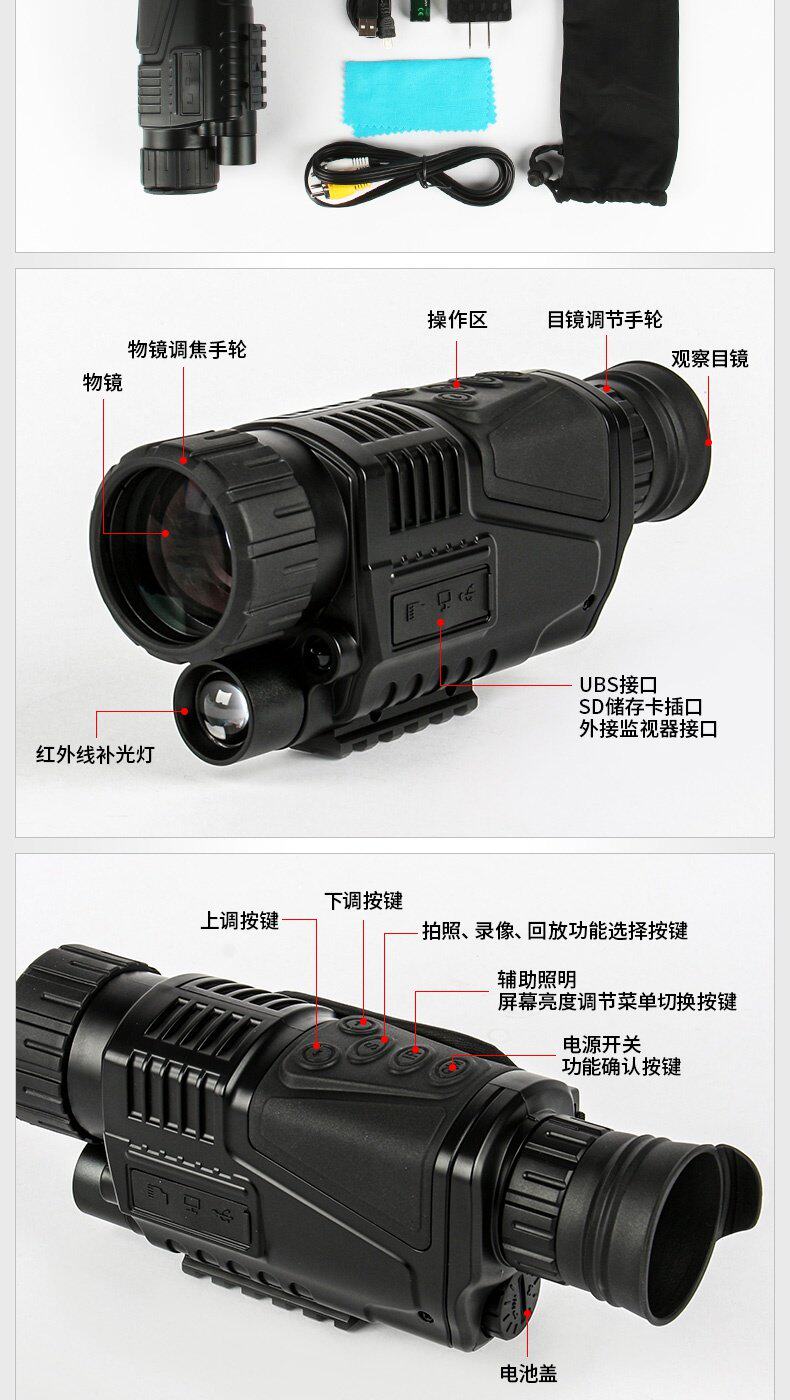 操作区
目镜调节手轮
物镜调焦手轮
观察目镜
物镜
UBS接口
SD储存卡插口
外接监视器接口
红外线补光灯

下调按键
上调按键
拍照、录像、回放功能选择按键
辅助照明
屏幕亮度调节菜单切换按键
电源开关
功能确认按键
电池盖