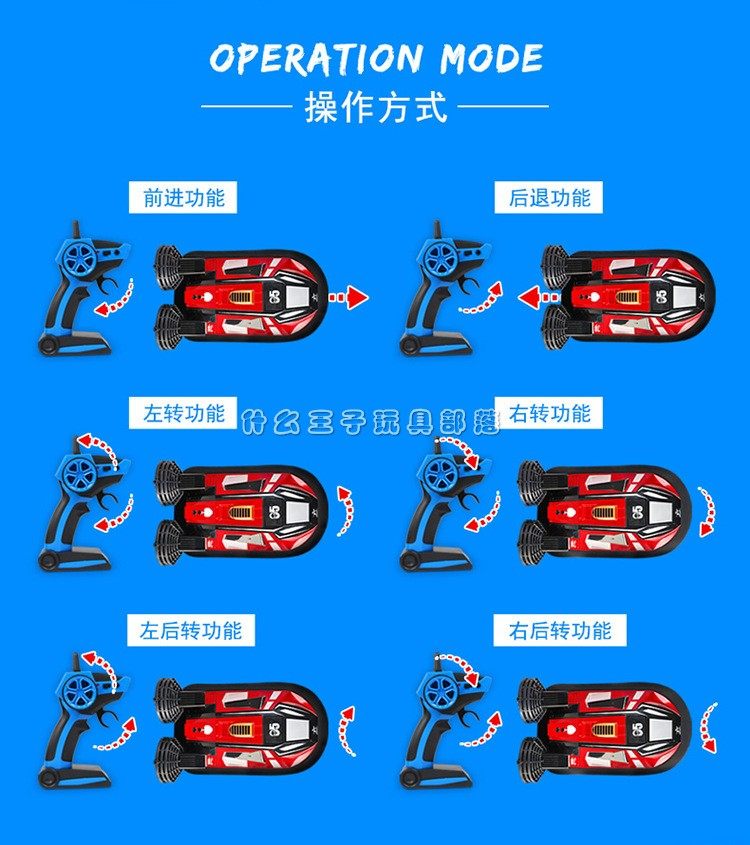 OPERATION MODE

操作方式

前进功能

后退功能

左转功能

什么王子玩具部落

右转功能

左后转功能

右后转功能