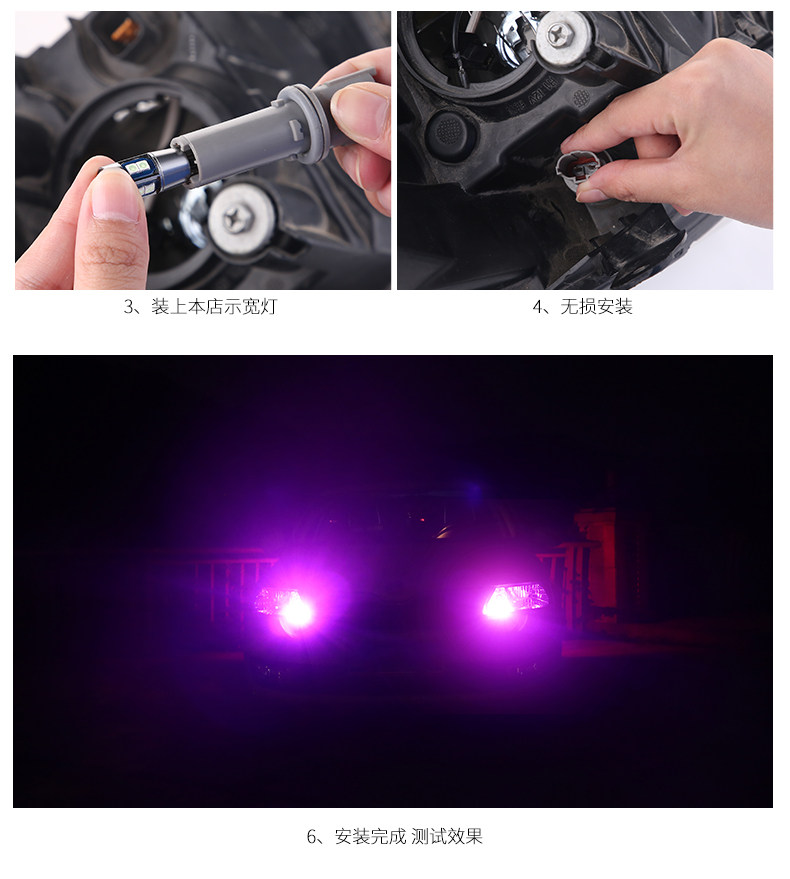 3、装上本店示宽灯

4、无损安装

6、安装完成 测试效果