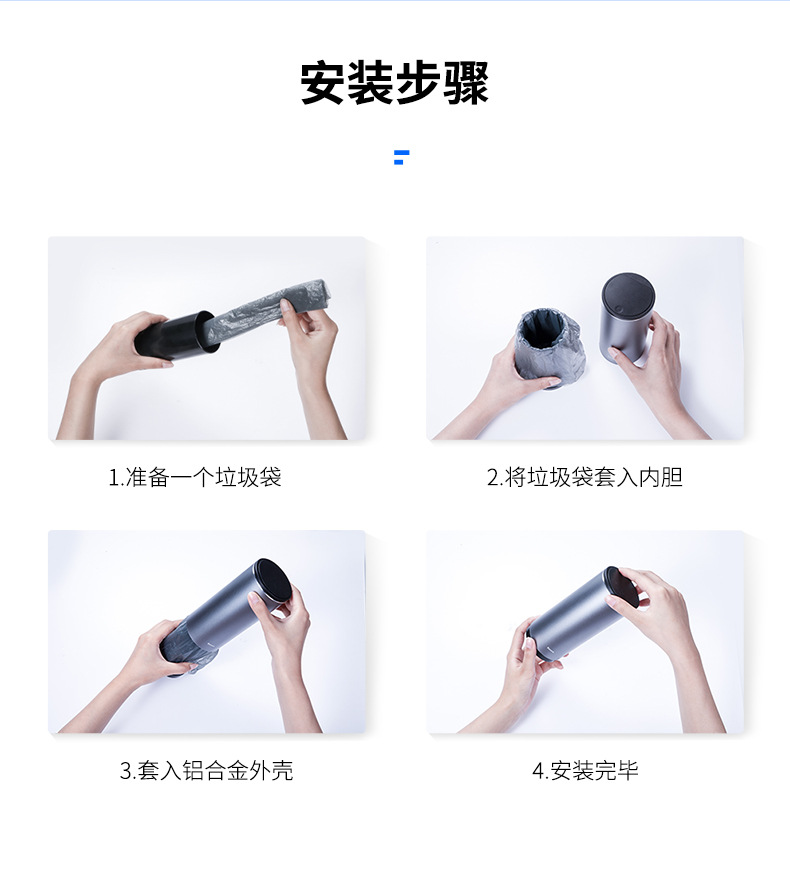 安装步骤

1.准备一个垃圾袋

2.将垃圾袋套入内胆

3.套入铝合金外壳

4.安装完毕