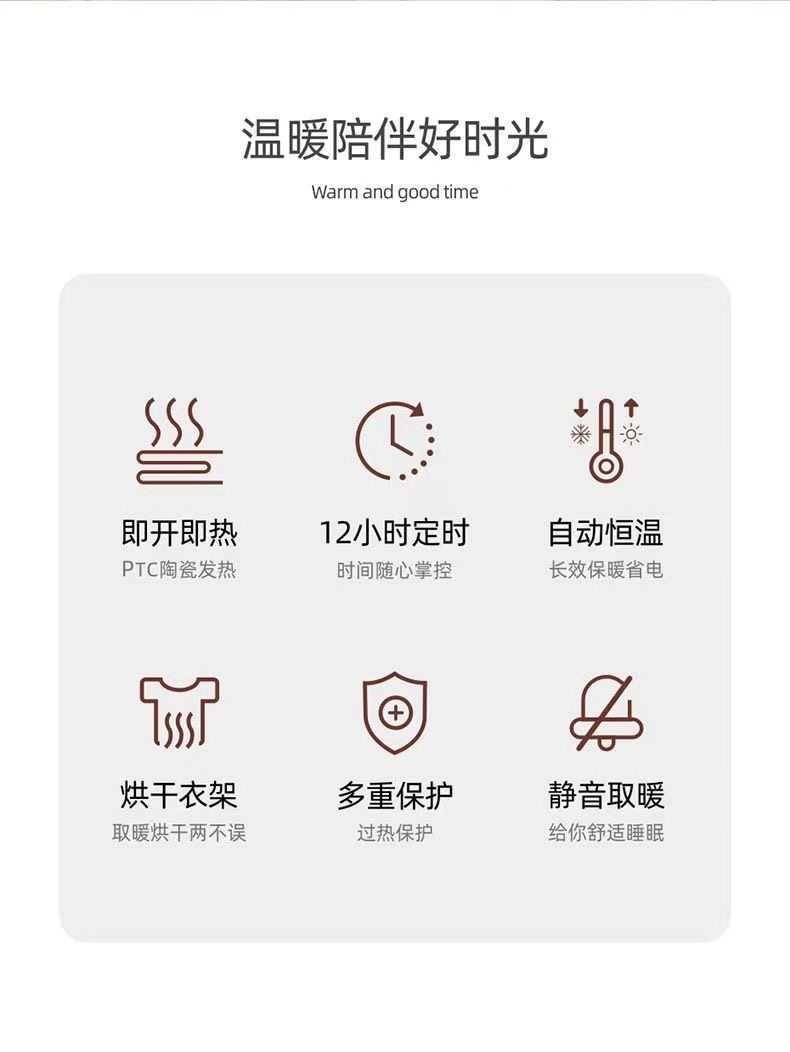 温暖陪伴好时光

Warm and good time

即开即热
PTC陶瓷发热

12小时定时
时间随心掌控

自动恒温
长效保暖省电

烘干衣架
取暖烘干两不误

多重保护
过热保护

静音取暖
给你舒适睡眠