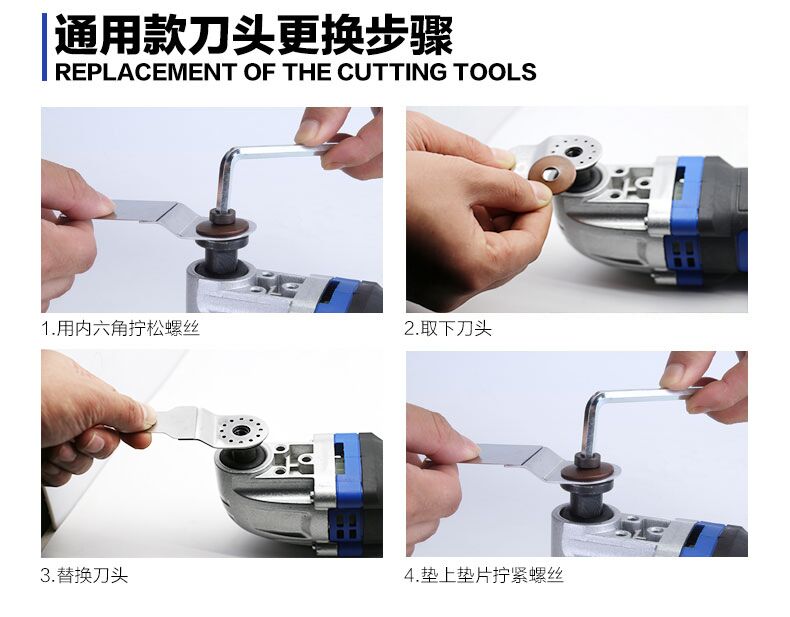 通用款刀头更换步骤
REPLACEMENT OF THE CUTTING TOOLS

1.用内六角拧松螺丝

2.取下刀头

3.替换刀头

4.垫上垫片拧紧螺丝