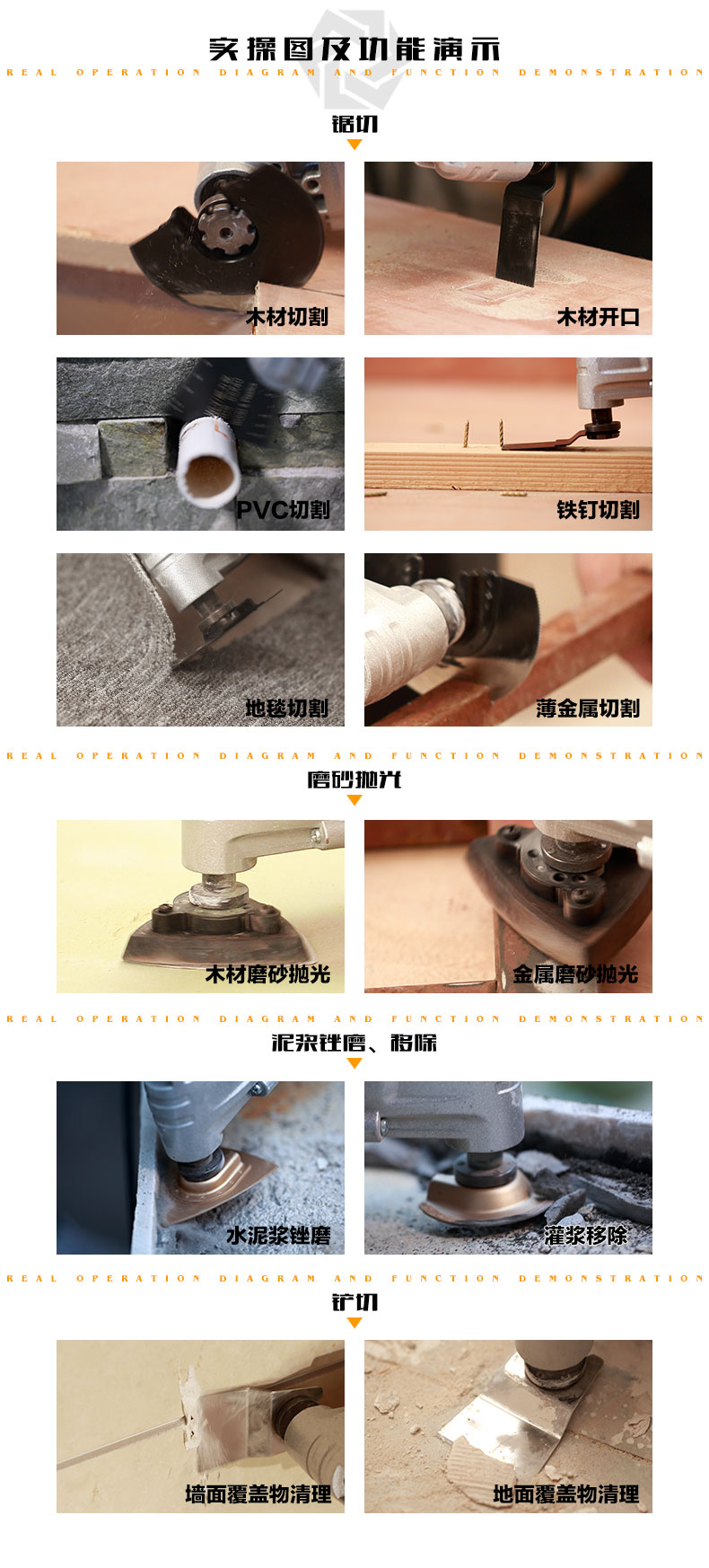 实操图及功能演示
REAL OPERATION DIAGRAM AND FUNCTION DEMONSTRATION
锯切

木材切割
木材开口
PVC切割
铁钉切割
地毯切割
薄金属切割

REAL OPERATION DIAGRAM AND FUNCTION DEMONSTRATION
磨砂抛光

木材磨砂抛光
金属磨砂抛光

REAL OPERATION DIAGRAM AND FUNCTION DEMONSTRATION
泥浆锉磨、移除

水泥浆锉磨
灌浆移除

REAL OPERATION DIAGRAM AND FUNCTION DEMONSTRATION
铲切

墙面覆盖物清理
地面覆盖物清理