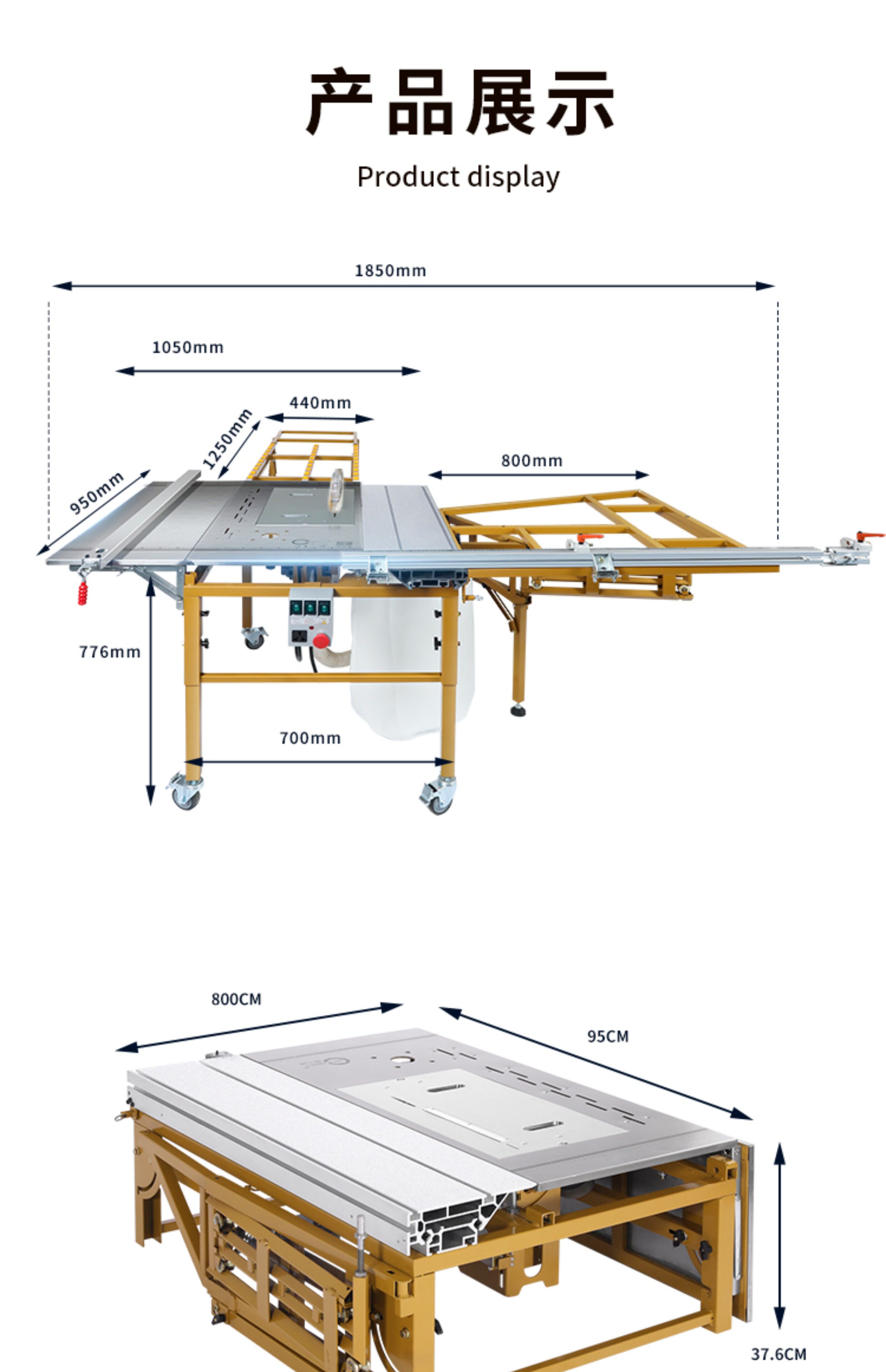 产品展示

Product display

1850mm

1050mm

440mm

1250mm

950mm

800mm

776mm

700mm

800CM

95CM

37.6CM