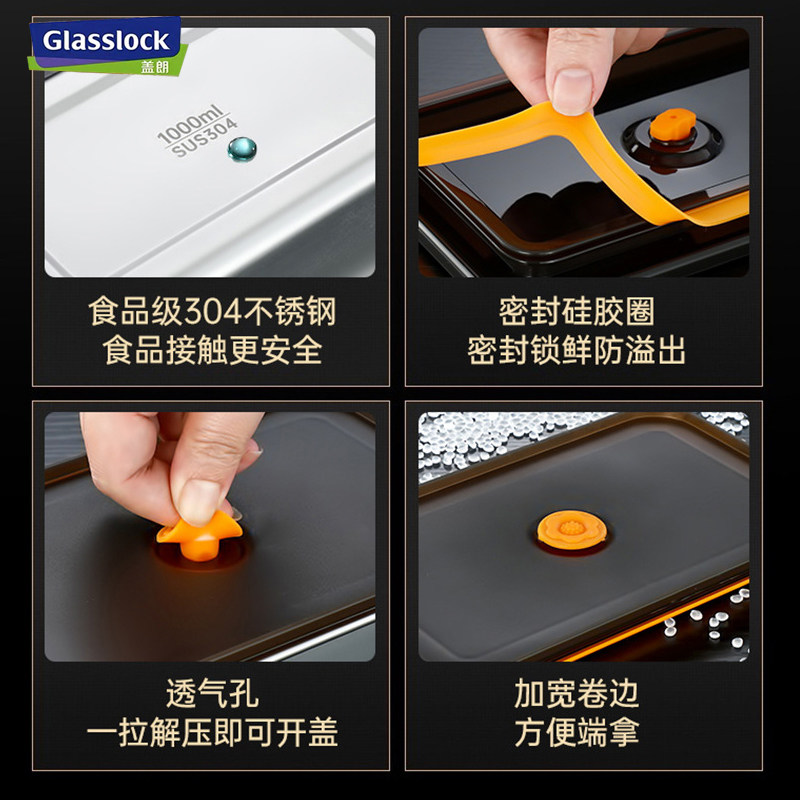 Glasslock 盖朗

1000ml
SUS304

食品级304不锈钢
食品接触更安全

密封硅胶圈
密封锁鲜防溢出

透气孔
一拉解压即可开盖

加宽卷边
方便端拿