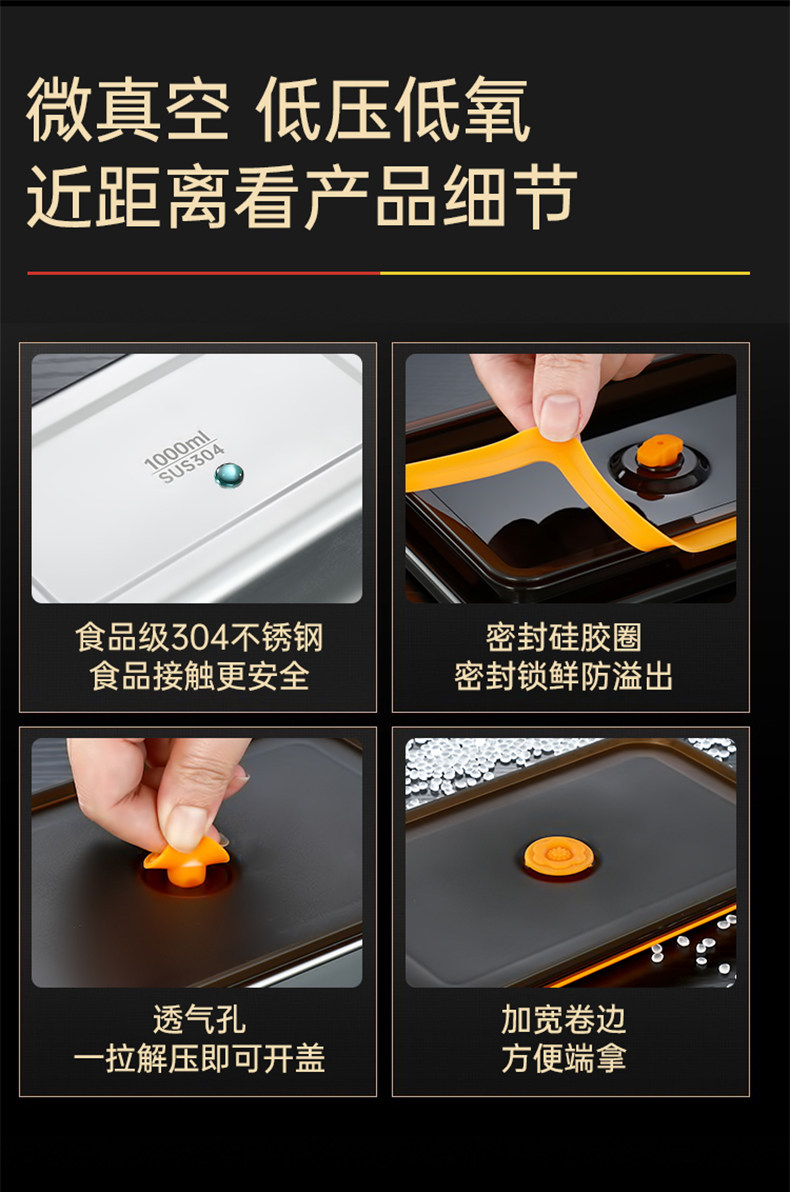 微真空 低压低氧
近距离看产品细节

1000ml
SUS304

食品级304不锈钢
食品接触更安全

密封硅胶圈
密封锁鲜防溢出

透气孔
一拉解压即可开盖

加宽卷边
方便端拿