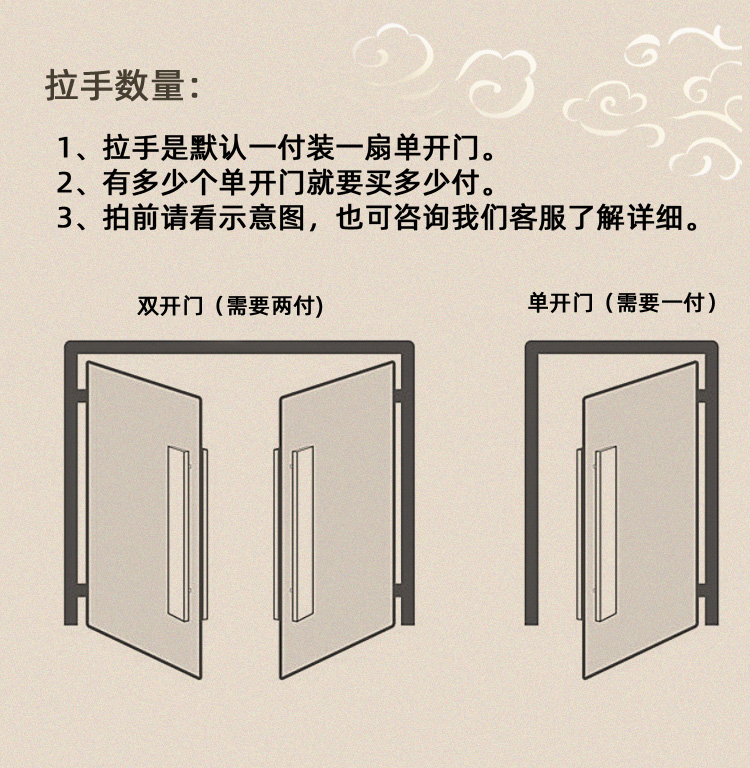 拉手数量：

1、拉手是默认一付装一扇单开门。
2、有多少个单开门就要买多少付。
3、拍前请看示意图，也可咨询我们客服了解详细。

双开门（需要两付)

单开门（需要一付）