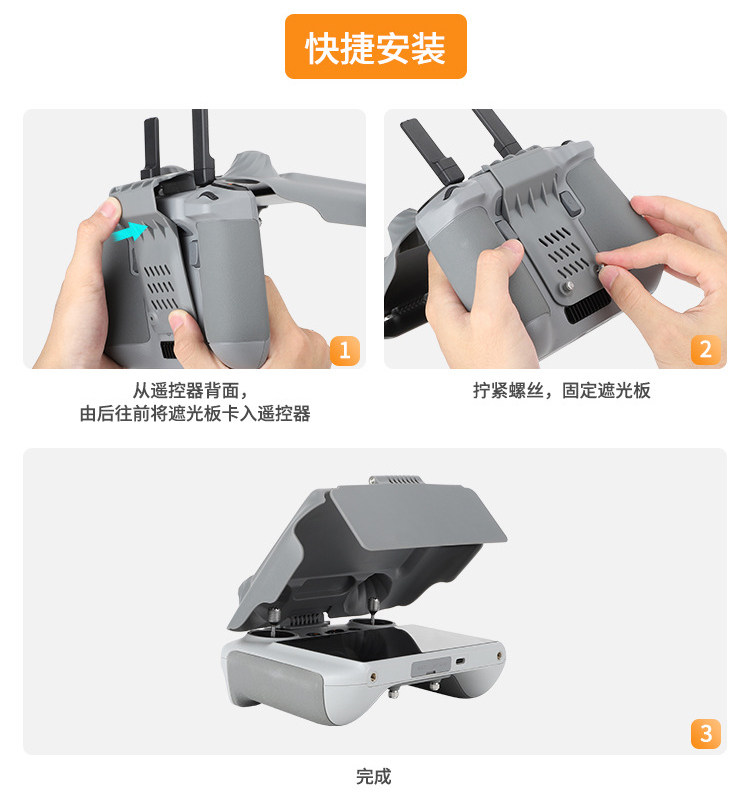 快捷安装

1

从遥控器背面，
由后往前将遮光板卡入遥控器

2

拧紧螺丝，固定遮光板

3

完成