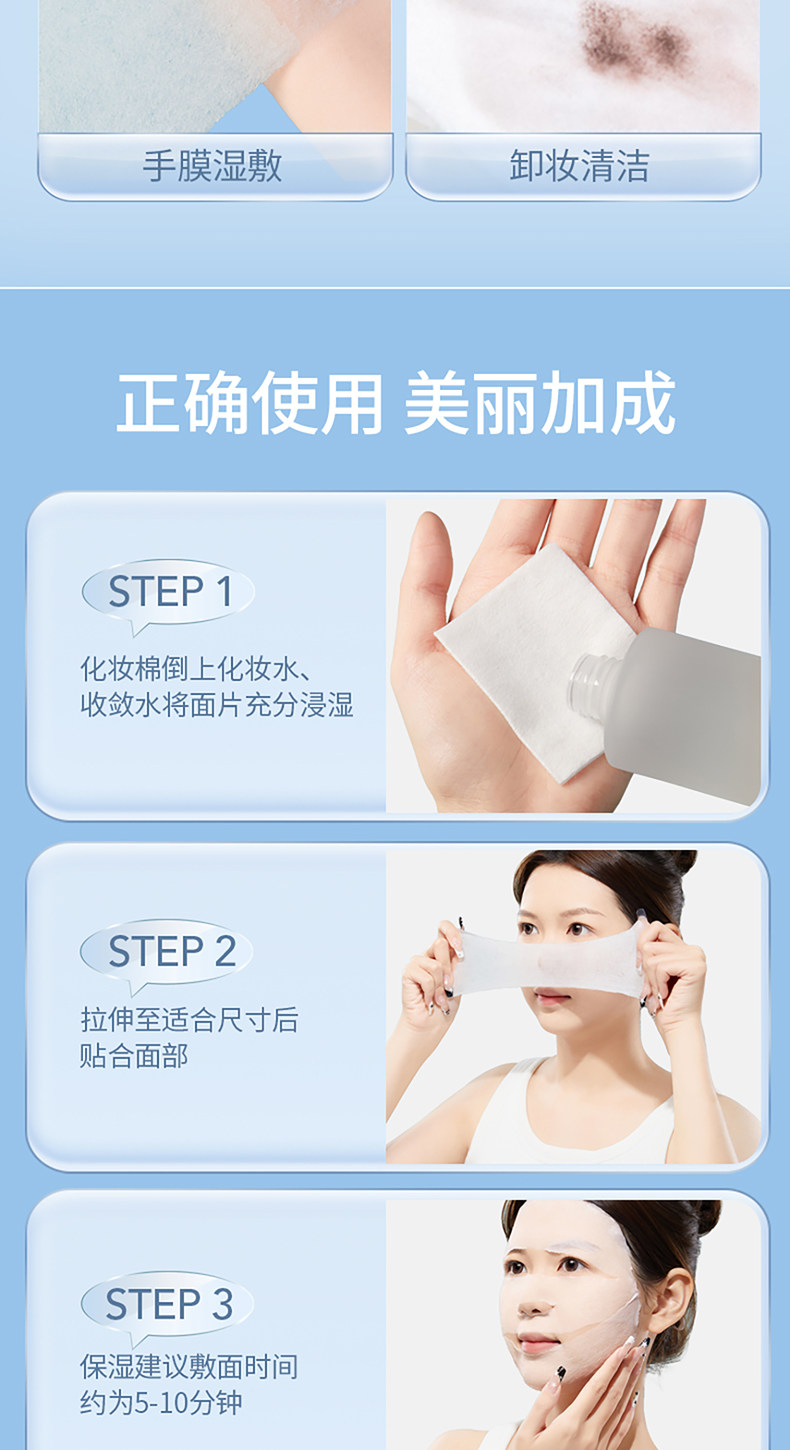 手膜湿敷

卸妆清洁

正确使用 美丽加成

STEP 1

化妆棉倒上化妆水、收敛水将面片充分浸湿

STEP 2

拉伸至适合尺寸后贴合面部

STEP 3

保湿建议敷面时间约为5-10分钟