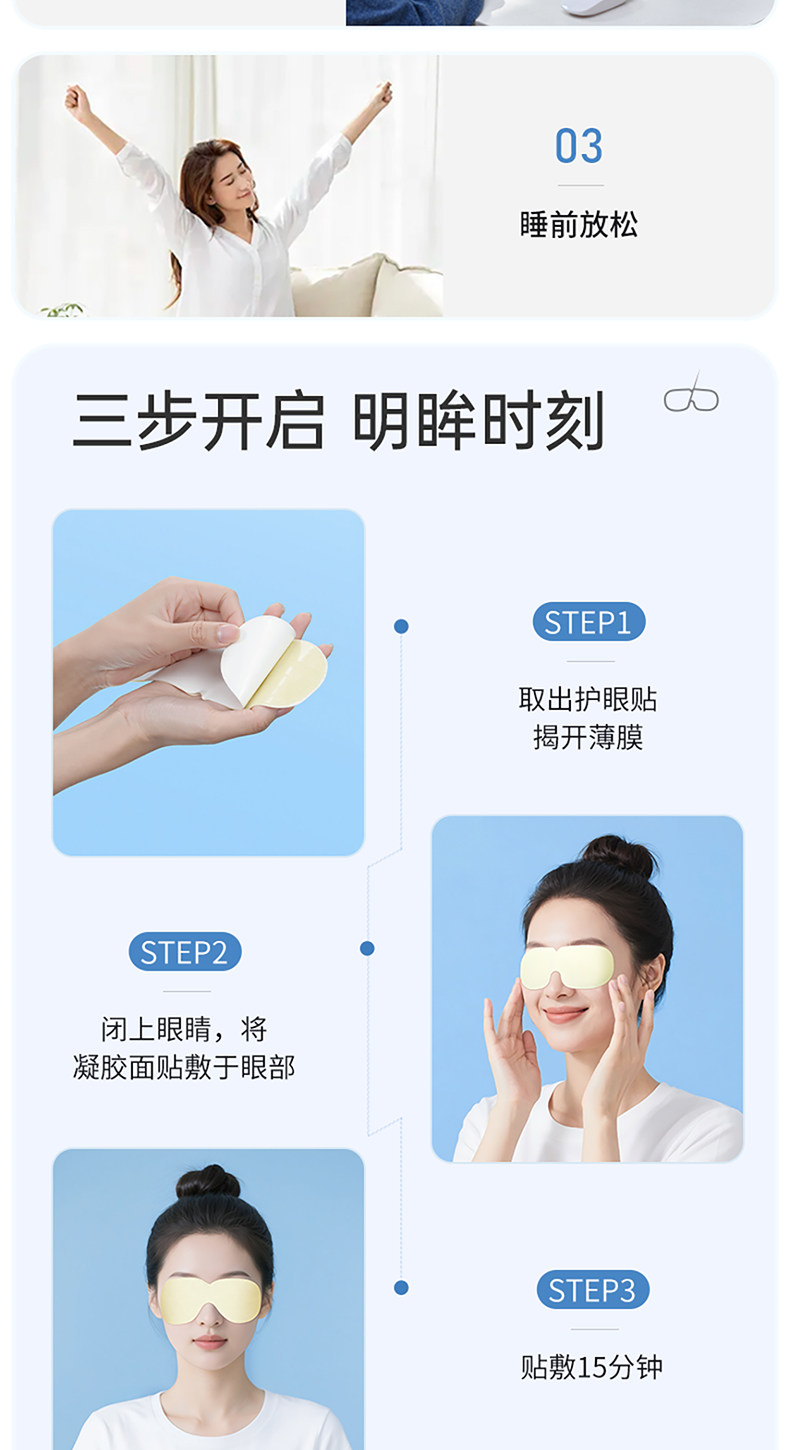 03

睡前放松

三步开启 明眸时刻

STEP1

取出护眼贴
揭开薄膜

STEP2

闭上眼睛，将
凝胶面贴敷于眼部

STEP3

贴敷15分钟